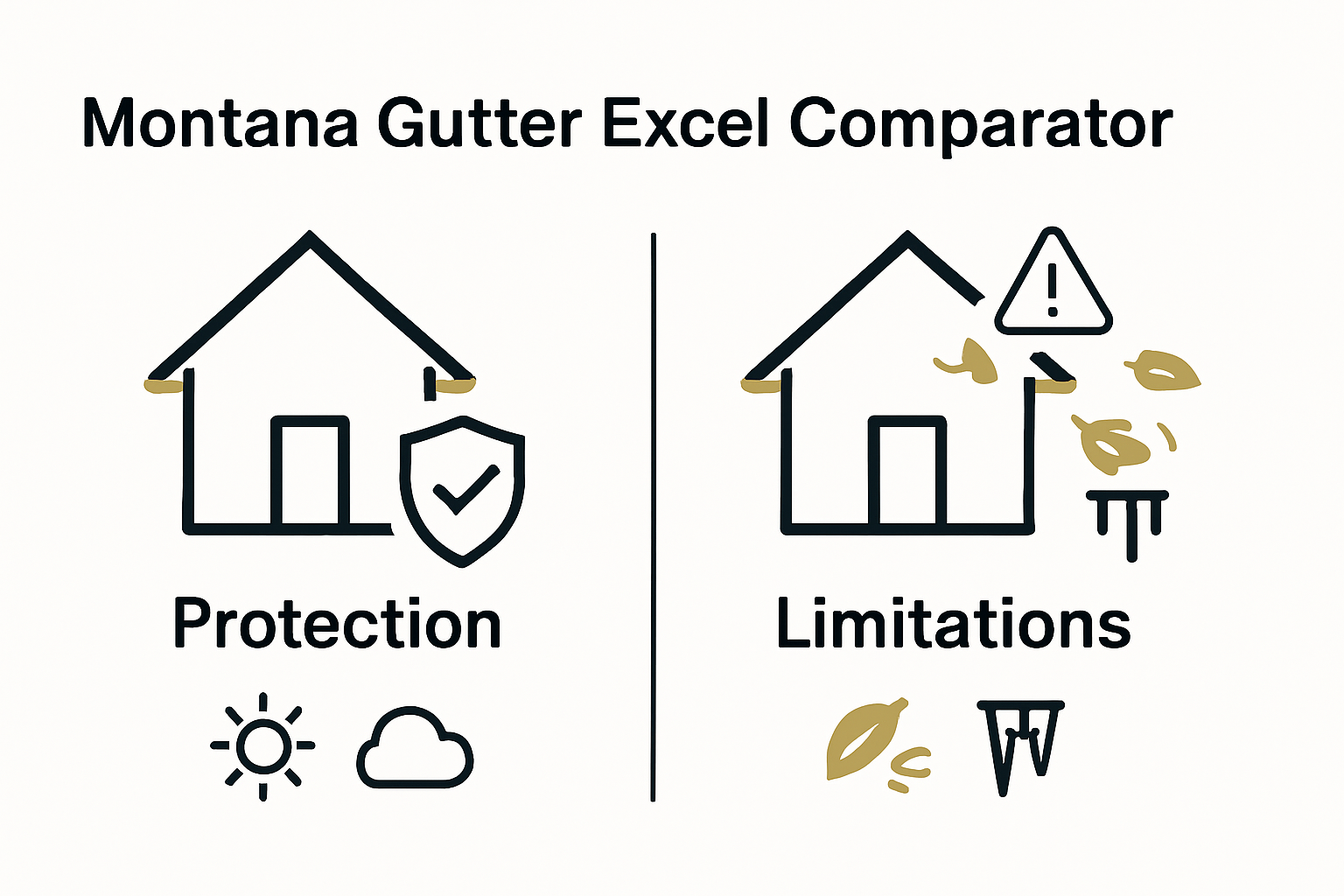 Montana Gutter Excel Comparator

Protection

Limitations