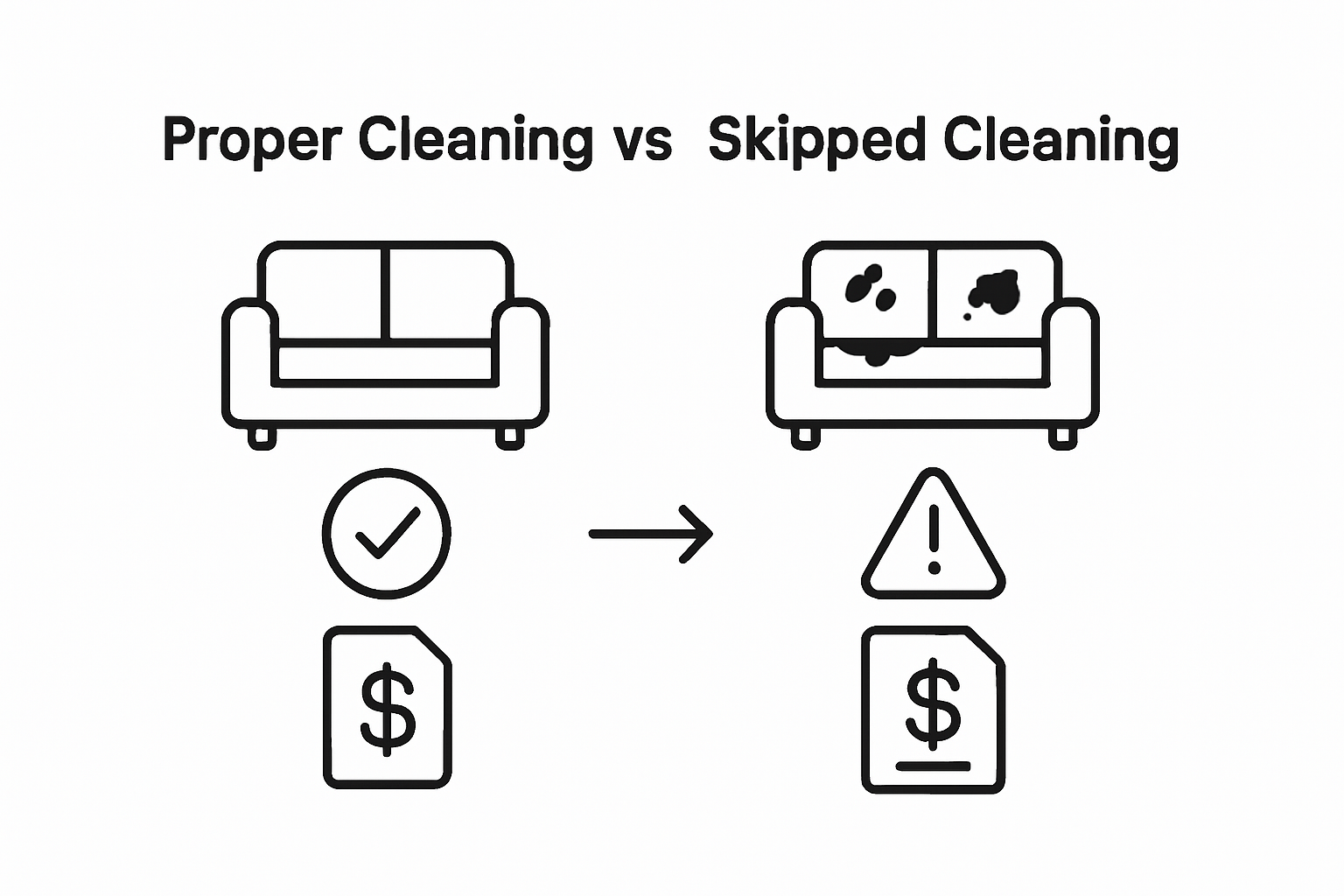 Proper Cleaning vs Skipped Cleaning

$

$