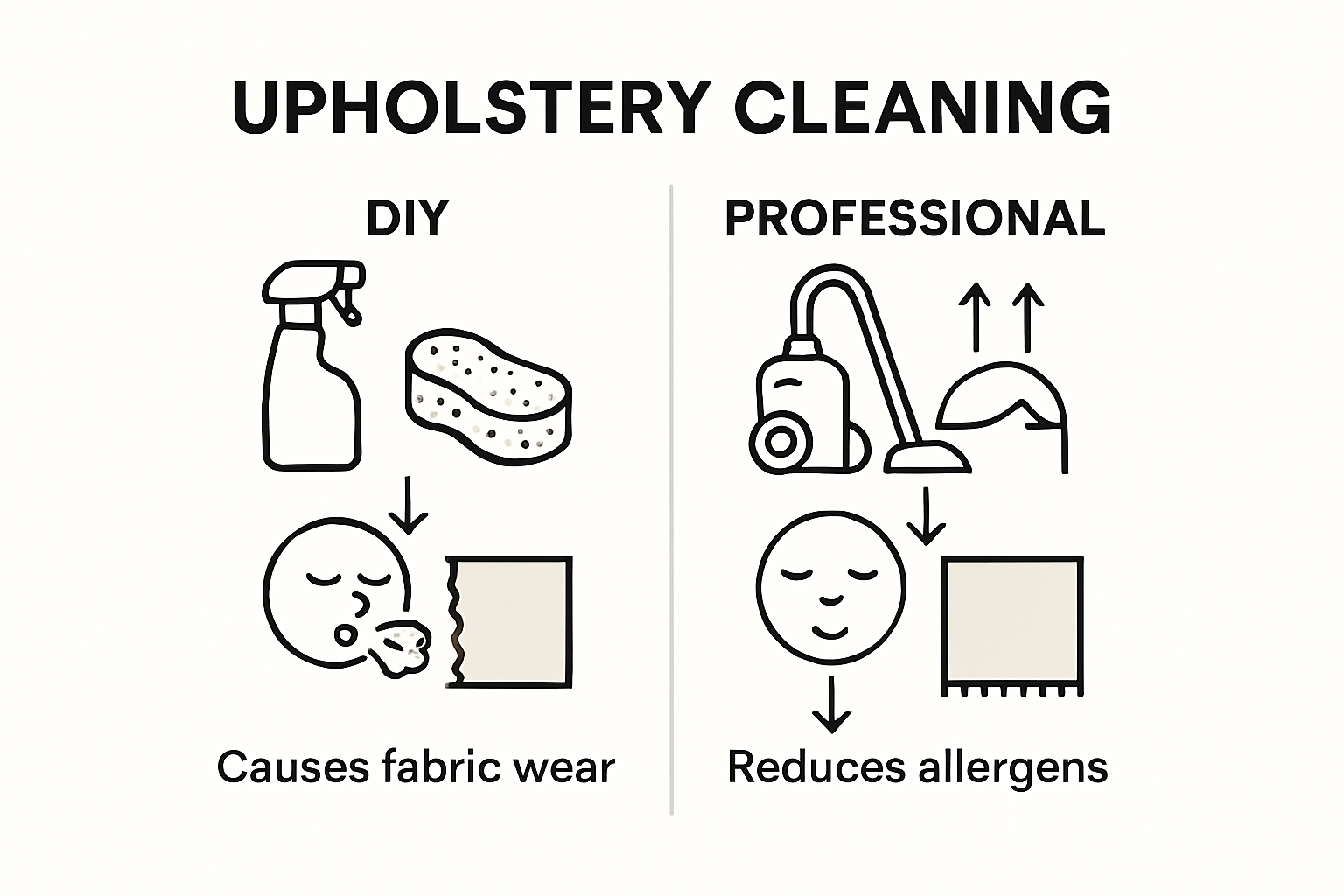 UPHOLSTERY CLEANING

DIY

Causes fabric wear

PROFESSIONAL

Reduces allergens