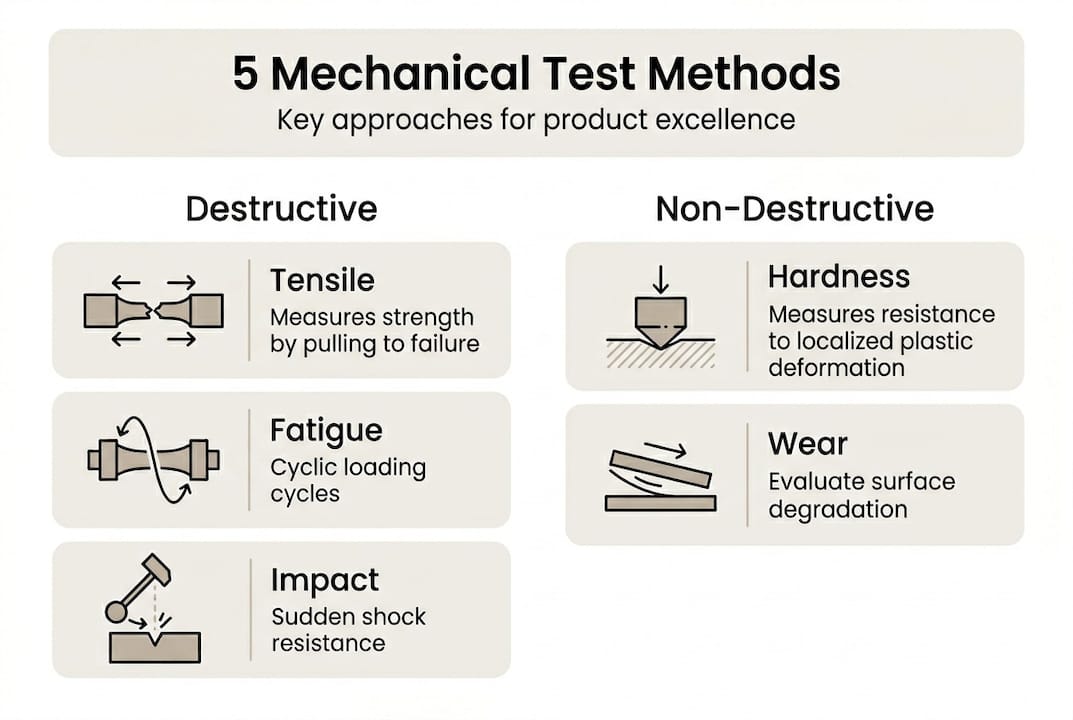 5 Mechanical Test Methods
Key approaches for product excellence

Destructive

Tensile
Measures strength by pulling to failure

Fatigue
Cyclic loading cycles

Impact
Sudden shock resistance

Non-Destructive

Hardness
Measures resistance to localized plastic deformation

Wear
Evaluate surface degradation