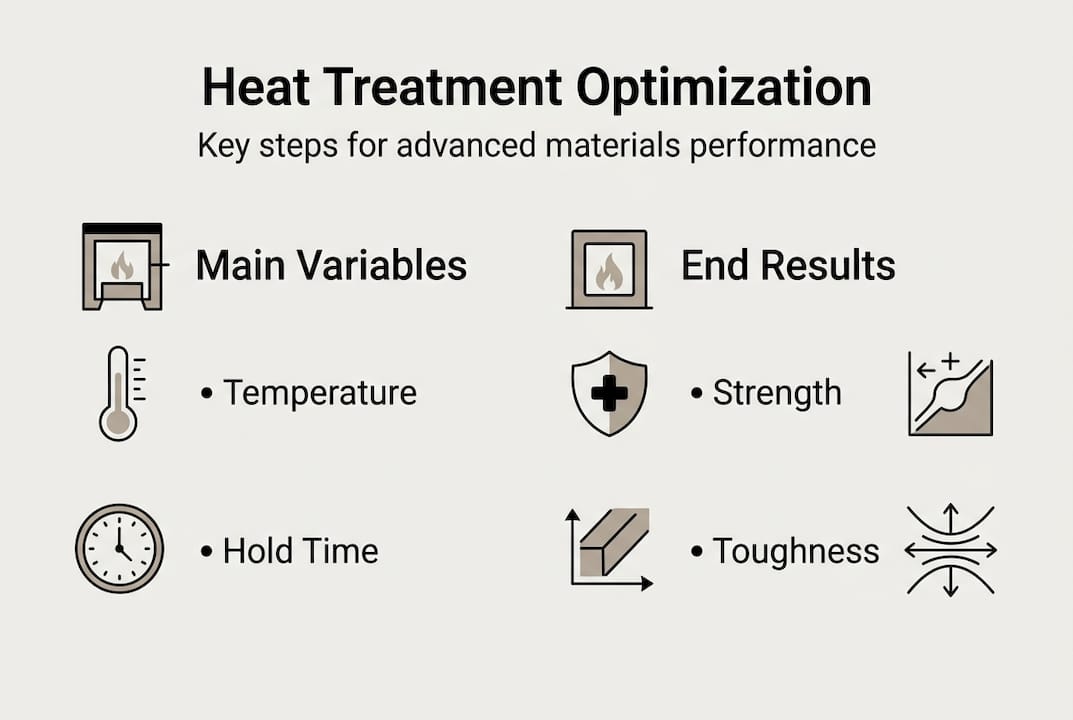 Heat Treatment Optimization
Key steps for advanced materials performance

Main Variables

• Temperature

• Hold Time

End Results

• Strength

• Toughness