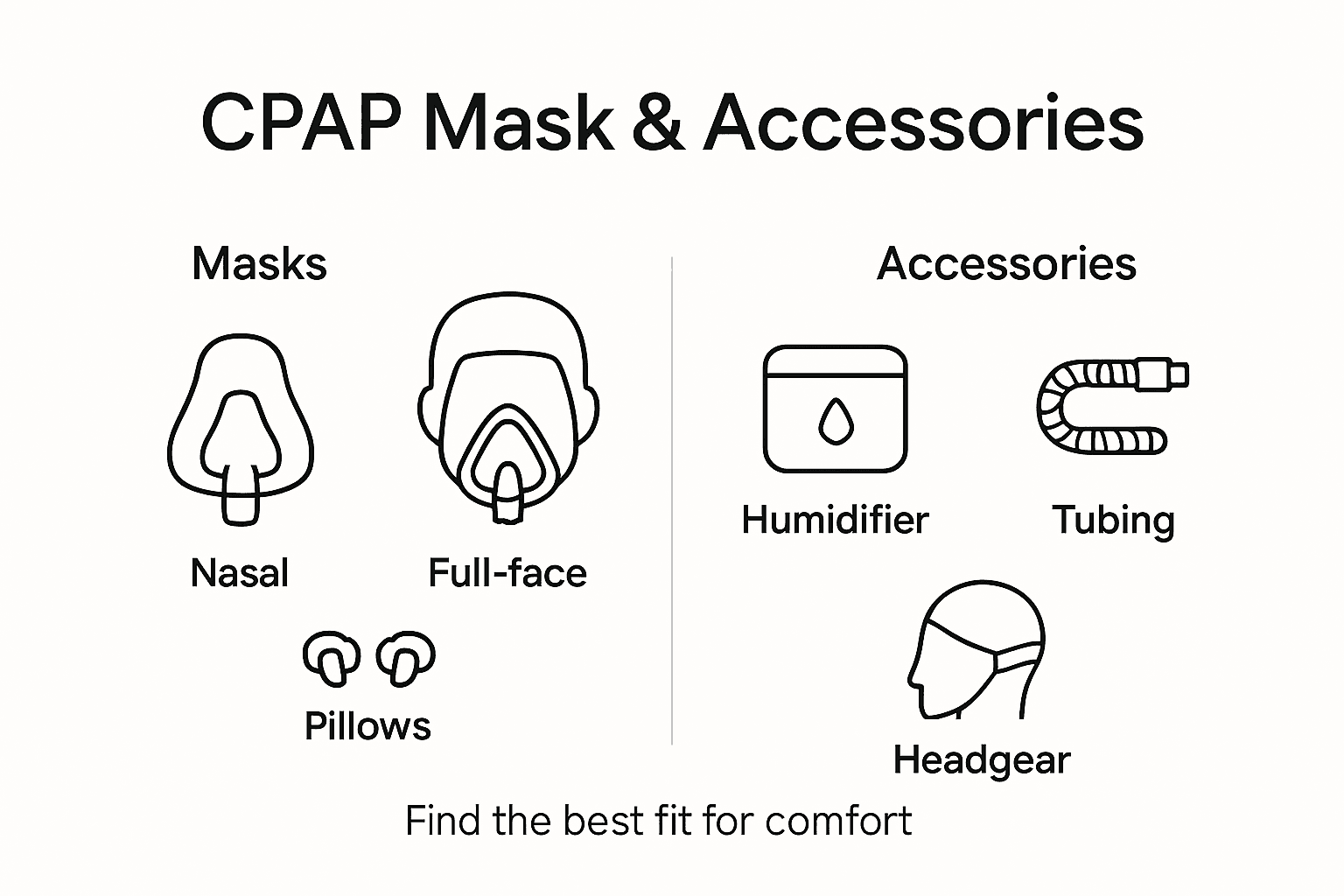 CPAP Mask & Accessories

Masks

Nasal

Full-face

Pillows

Accessories

Humidifier

Tubing

Headgear

Find the best fit for comfort