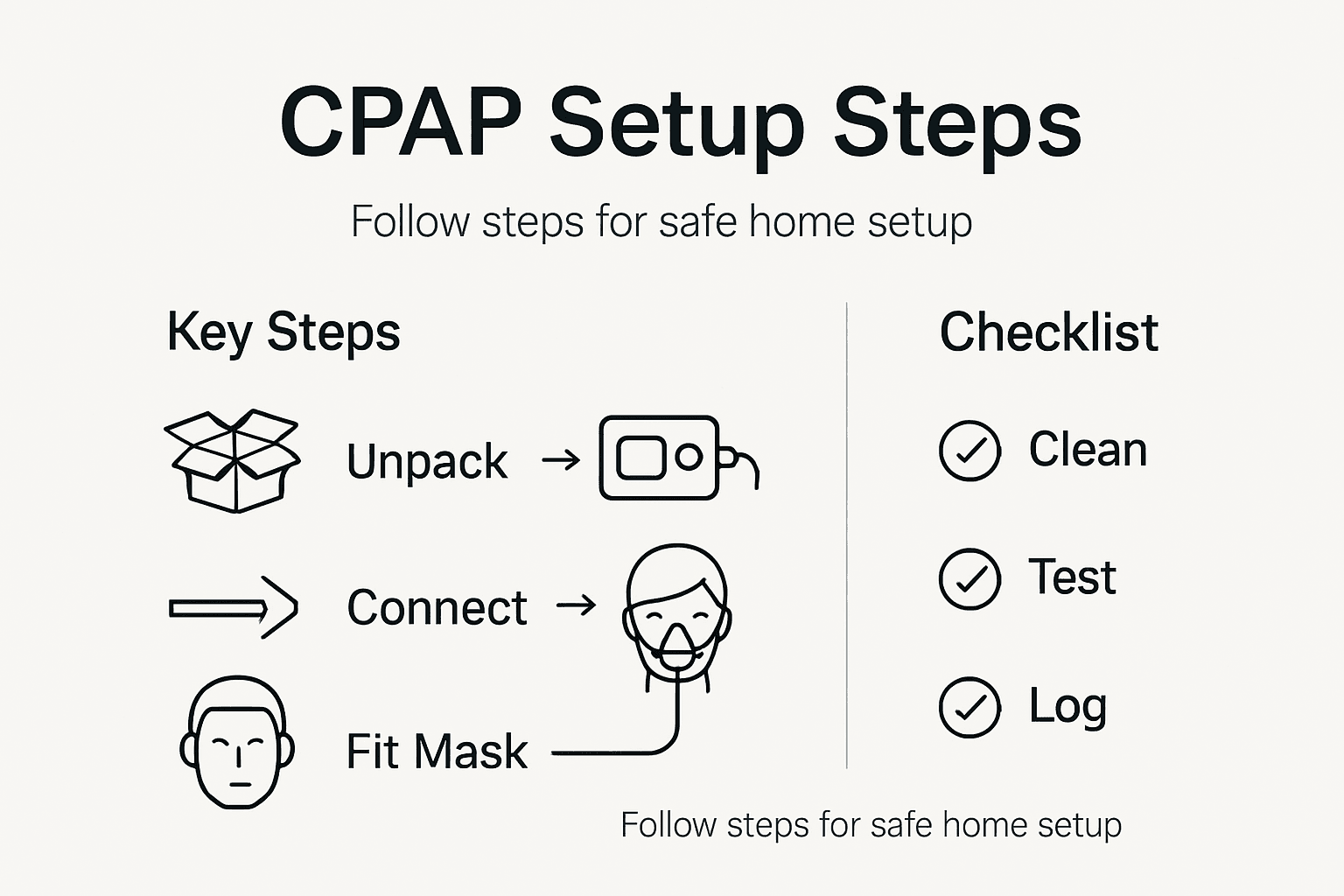 CPAP Setup Steps

Follow steps for safe home setup

Key Steps

Unpack →

Connect →

Fit Mask

Checklist

Clean

Test

Log

Follow steps for safe home setup