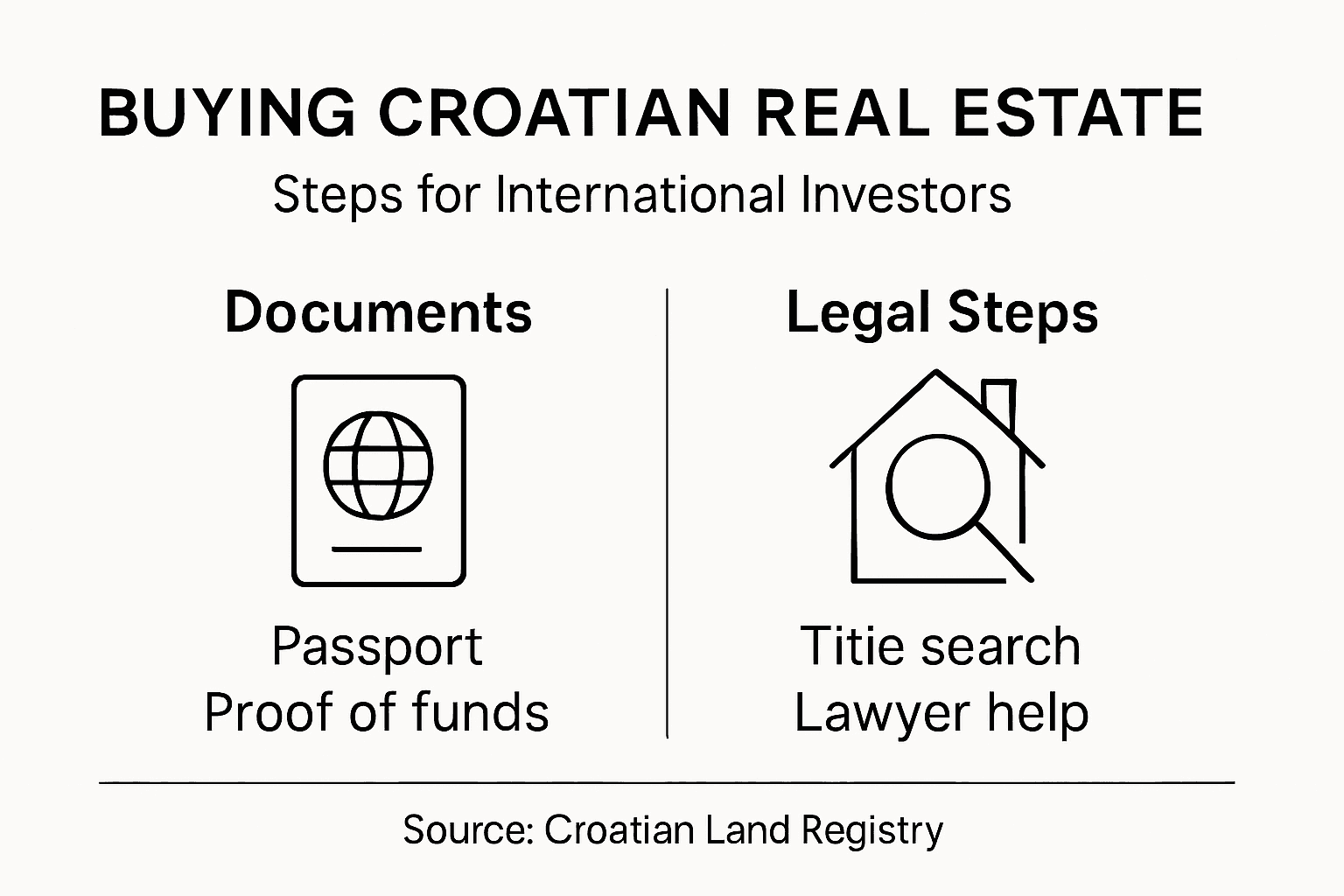 BUYING CROATIAN REAL ESTATE

Steps for International Investors

Documents

Passport
Proof of funds

Legal Steps

Titie search
Lawyer help

Source: Croatian Land Registry