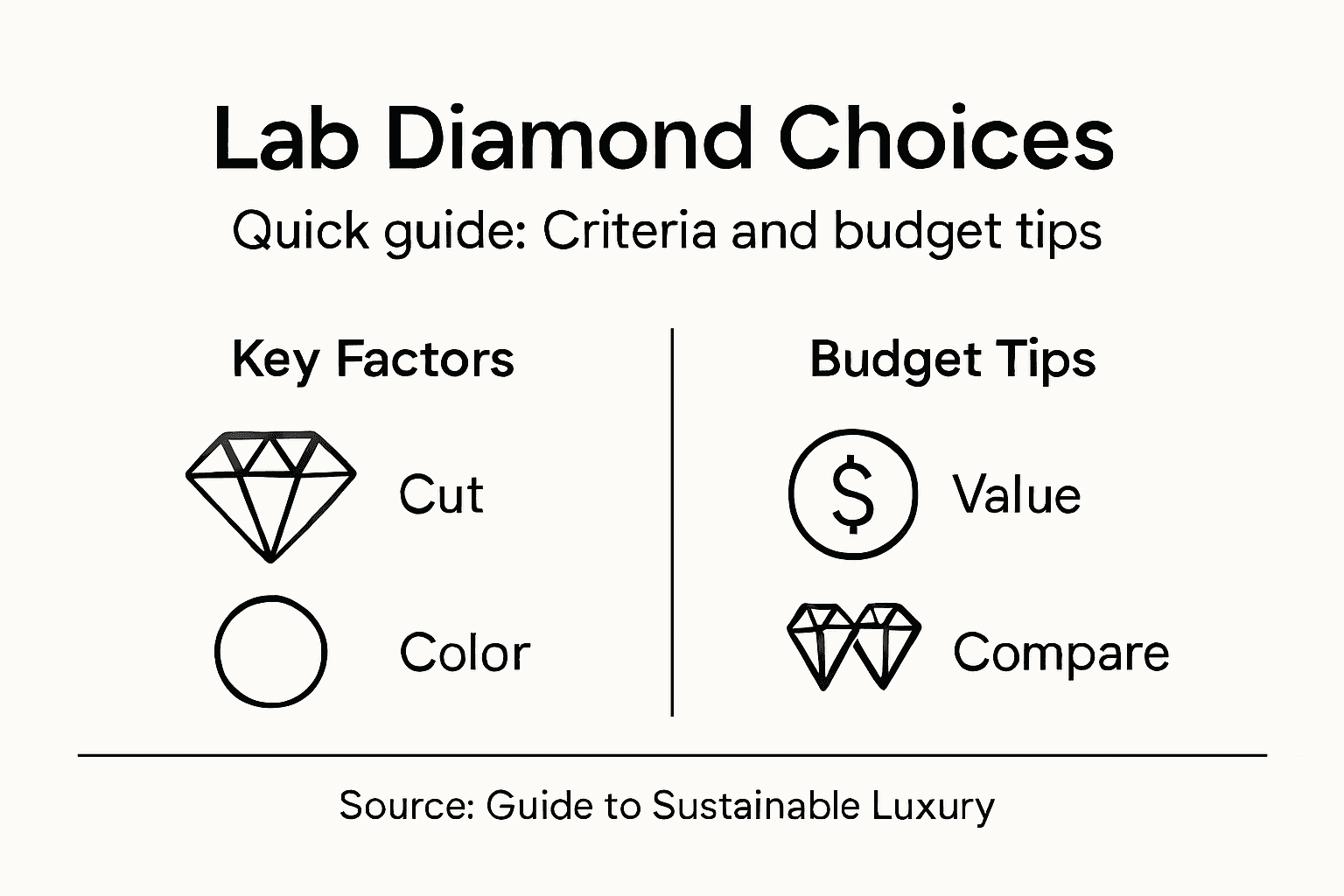 Lab Diamond Choices

Quick guide: Criteria and budget tips

Key Factors

Cut

Color

Budget Tips

$

Value

Compare

Source: Guide to Sustainable Luxury