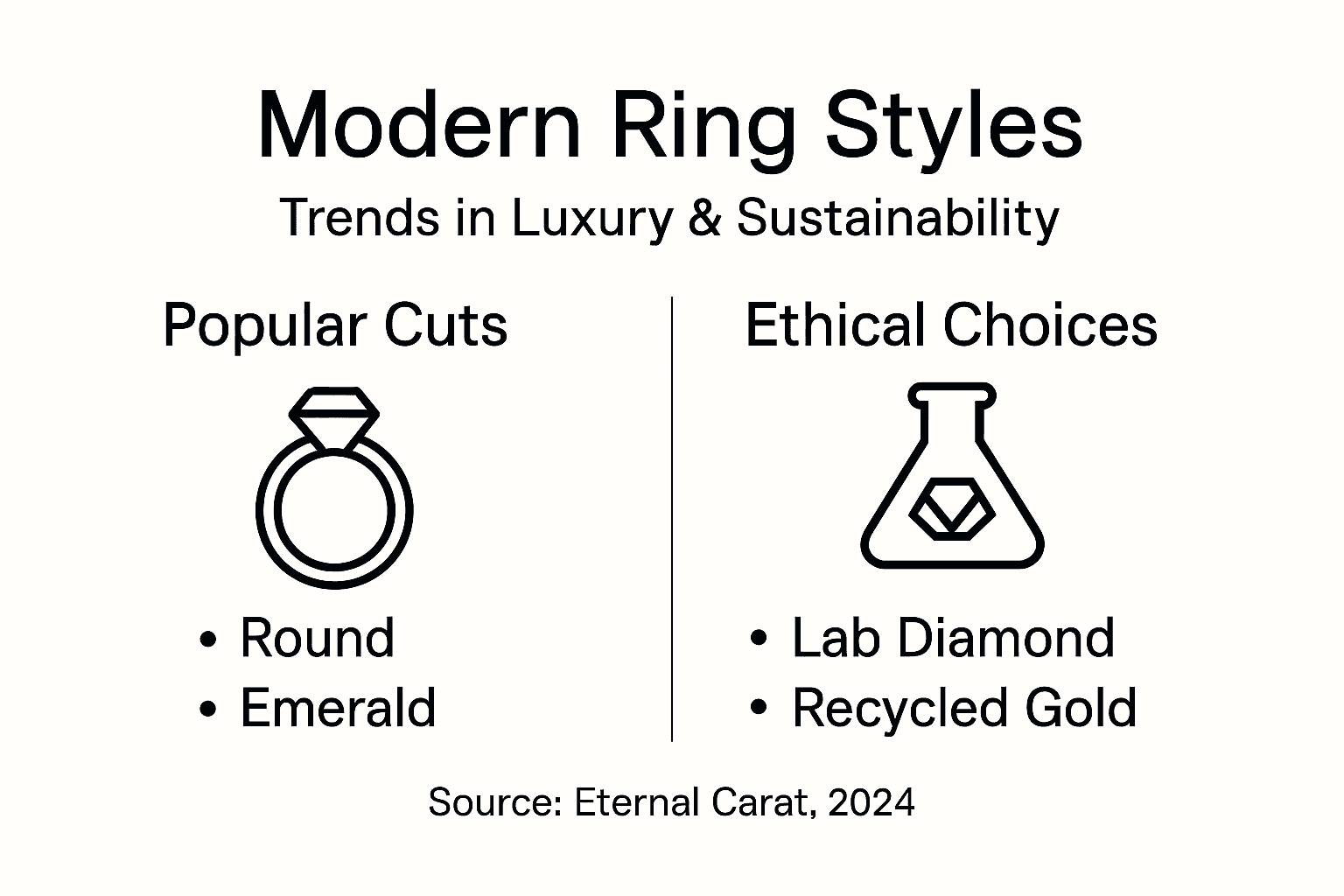 Modern Ring Styles
Trends in Luxury & Sustainability

Popular Cuts

• Round
• Emerald

Ethical Choices

• Lab Diamond
• Recycled Gold

Source: Eternal Carat, 2024