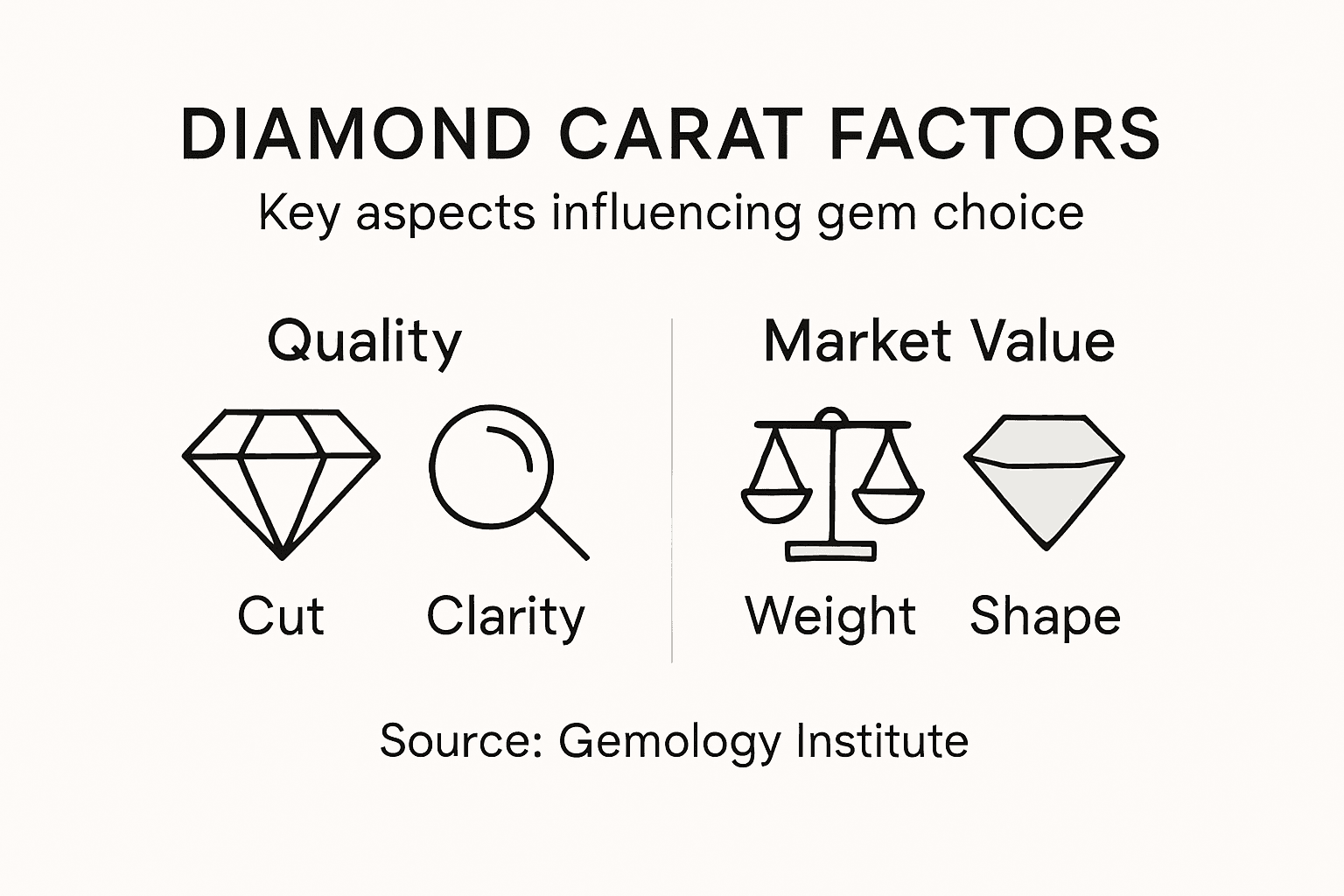 DIAMOND CARAT FACTORS
Key aspects influencing gem choice

Quality

Cut Clarity

Market Value

Weight Shape

Source: Gemology Institute