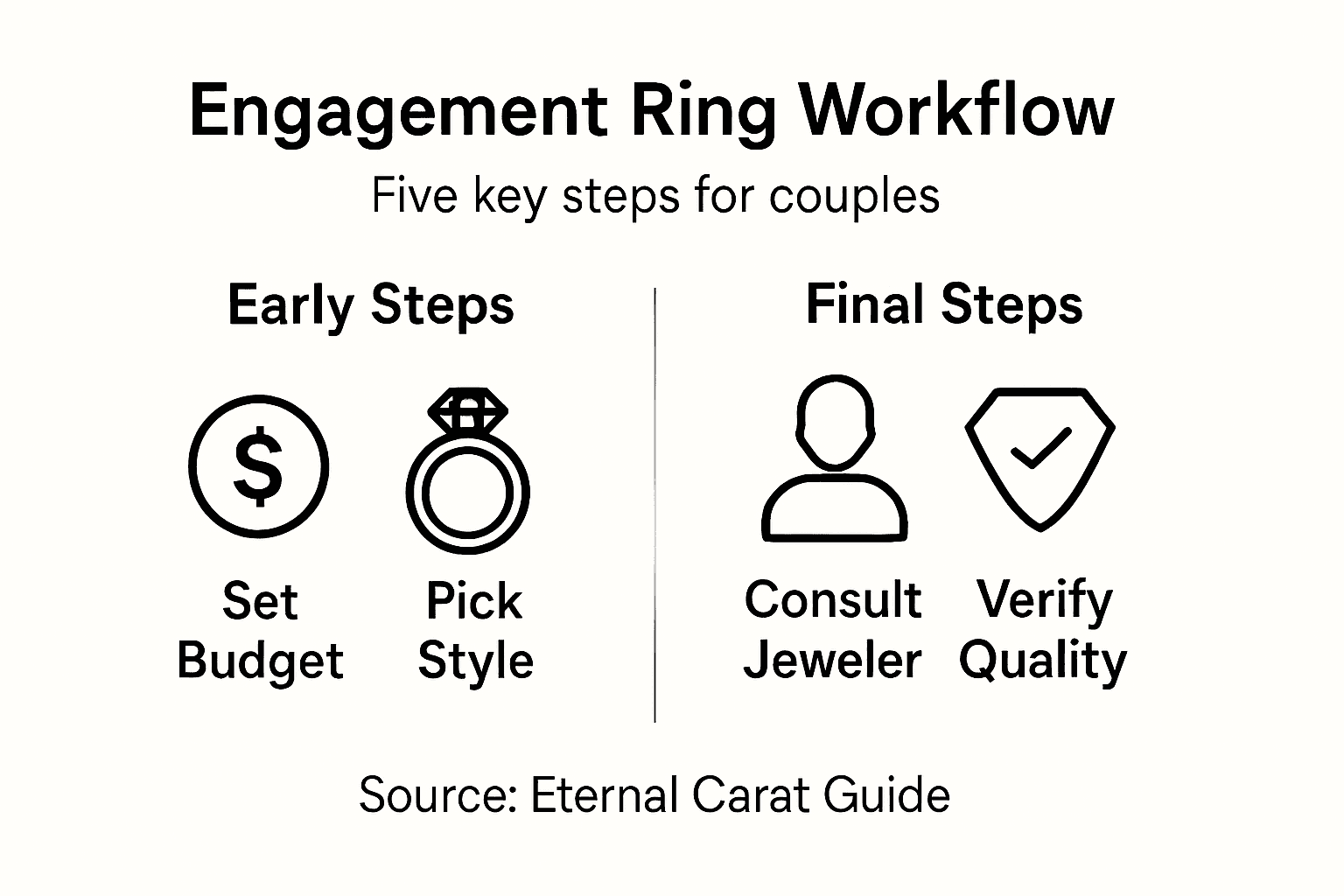 Engagement Ring Workflow

Five key steps for couples

Early Steps

$

Set Budget

Pick Style

Final Steps

Consult Jeweler

Verify Quality

Source: Eternal Carat Guide