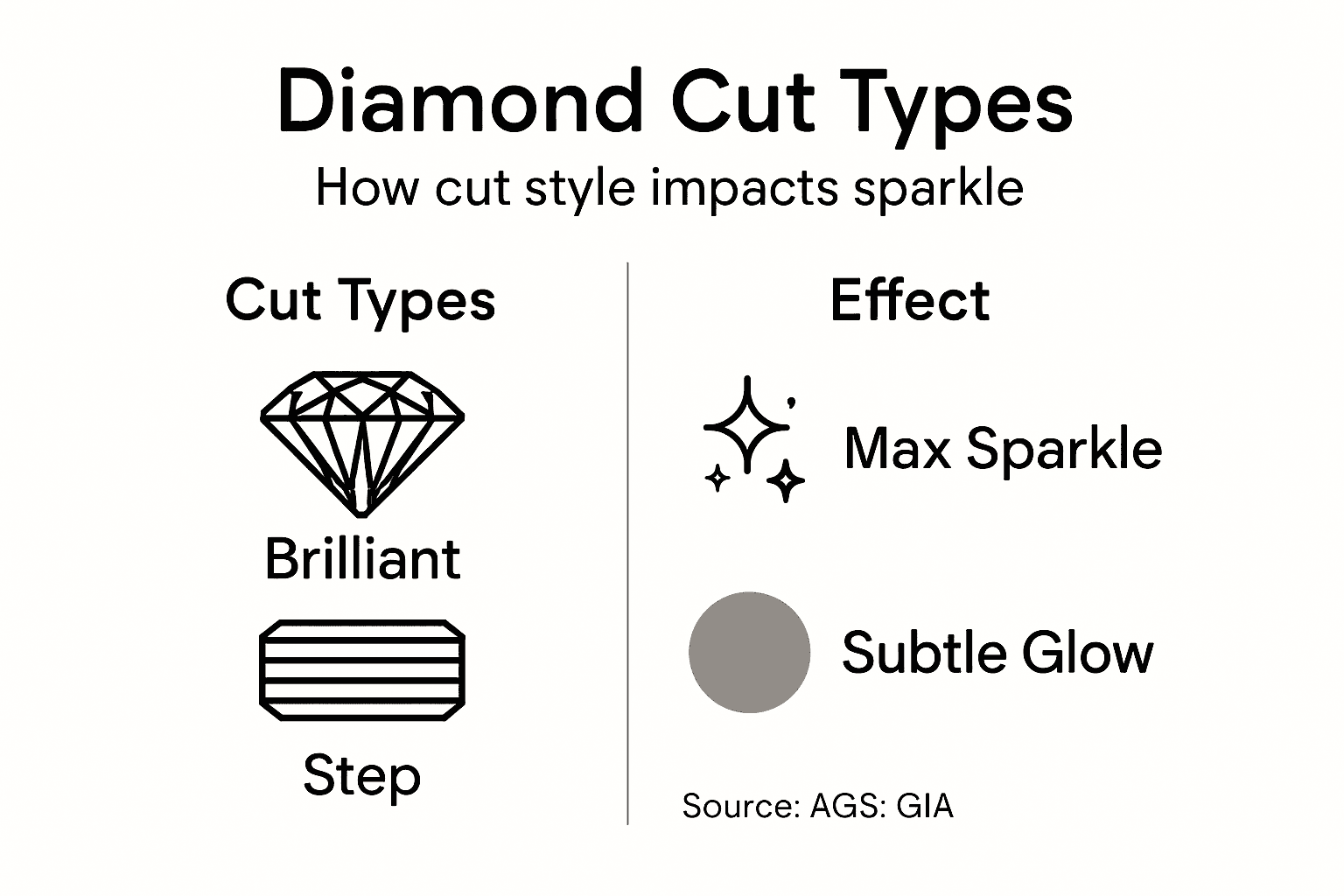 Diamond Cut Types

How cut style impacts sparkle

Cut Types

Brilliant

Step

Effect

Max Sparkle

Subtle Glow

Source: AGS: GIA