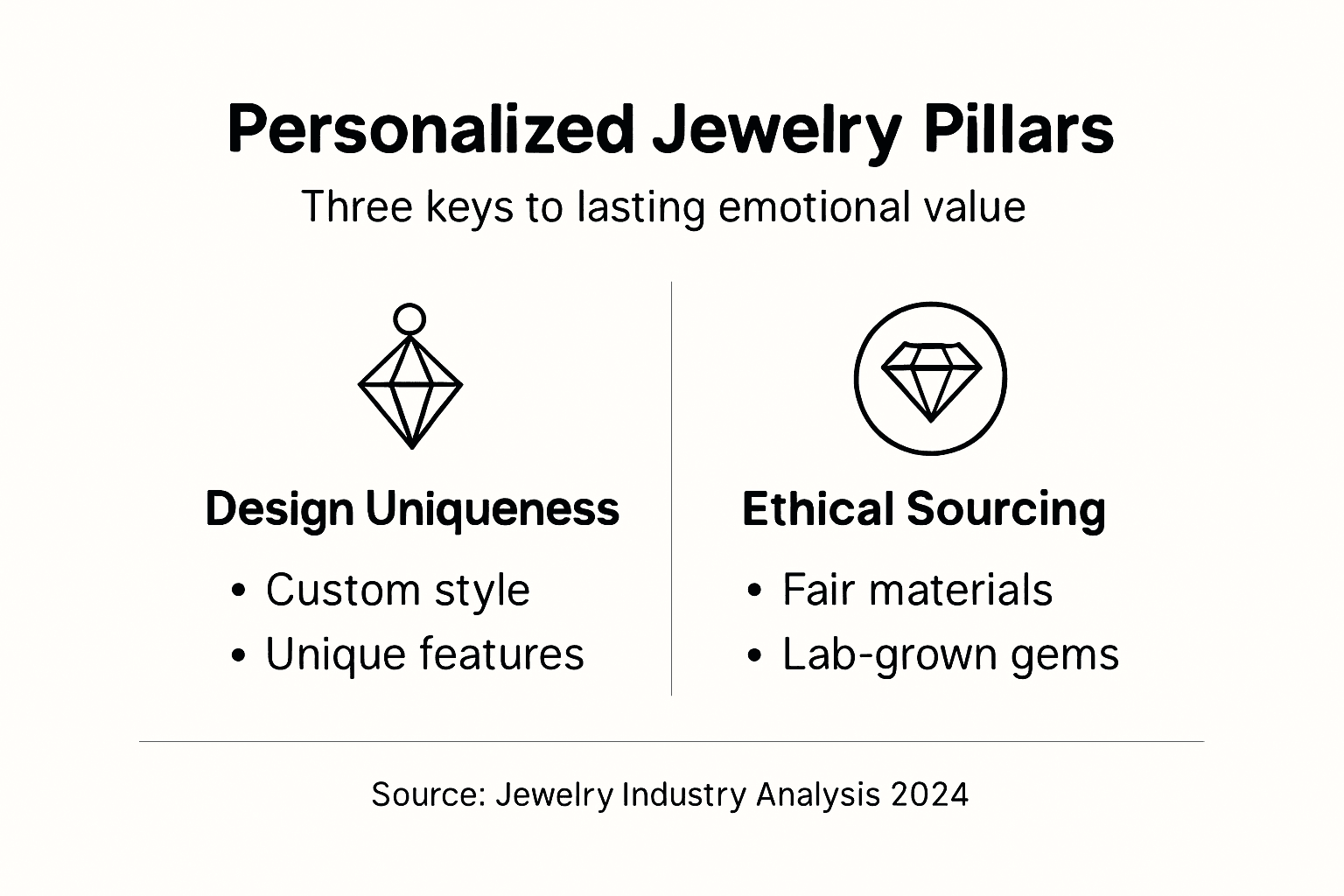 Personalized Jewelry Pillars

Three keys to lasting emotional value

Design Uniqueness

• Custom style
• Unique features

Ethical Sourcing

• Fair materials
• Lab-grown gems

Source: Jewelry Industry Analysis 2024