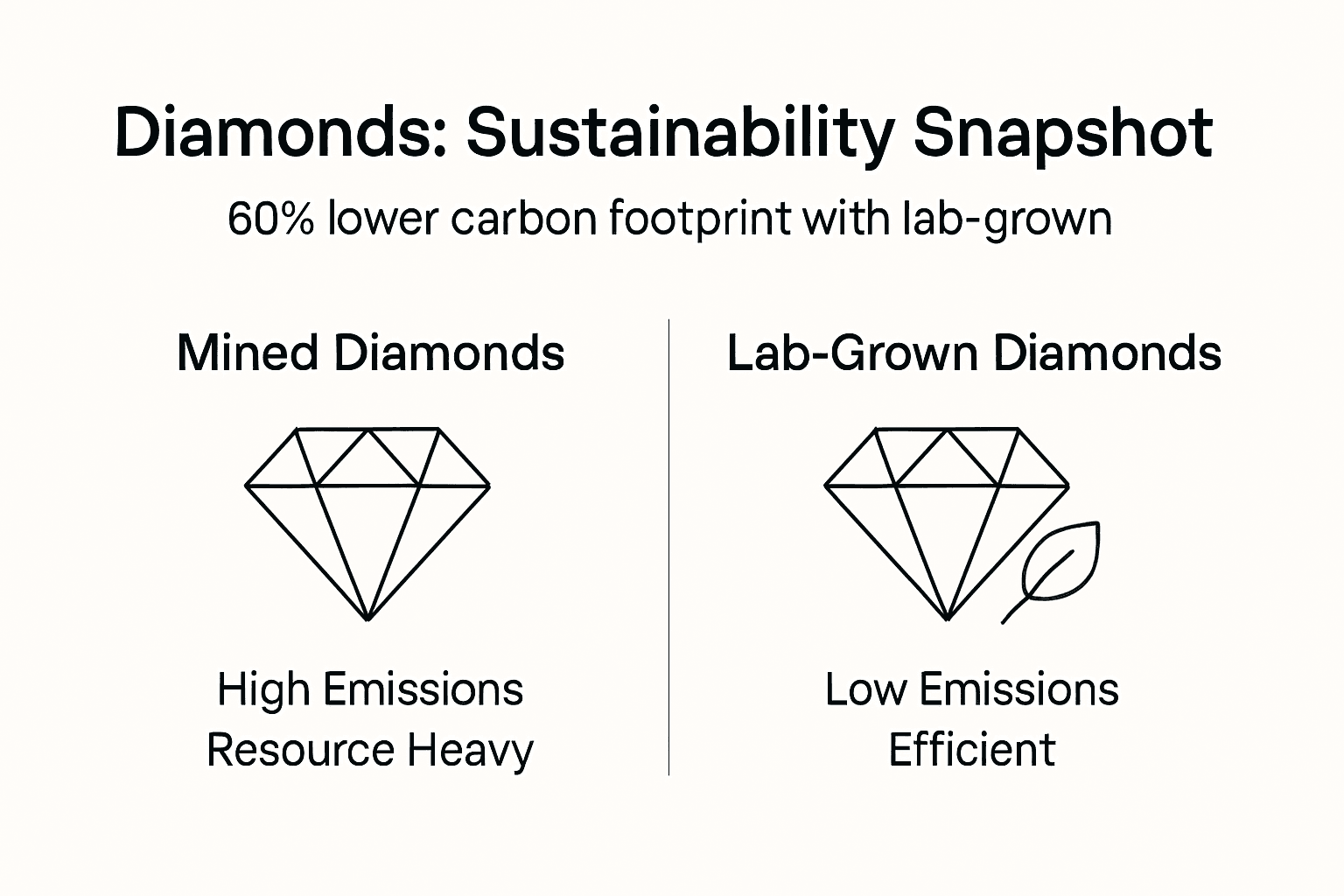 Diamonds: Sustainability Snapshot

60% lower carbon footprint with lab-grown

Mined Diamonds

High Emissions
Resource Heavy

Lab-Grown Diamonds

Low Emissions
Efficient