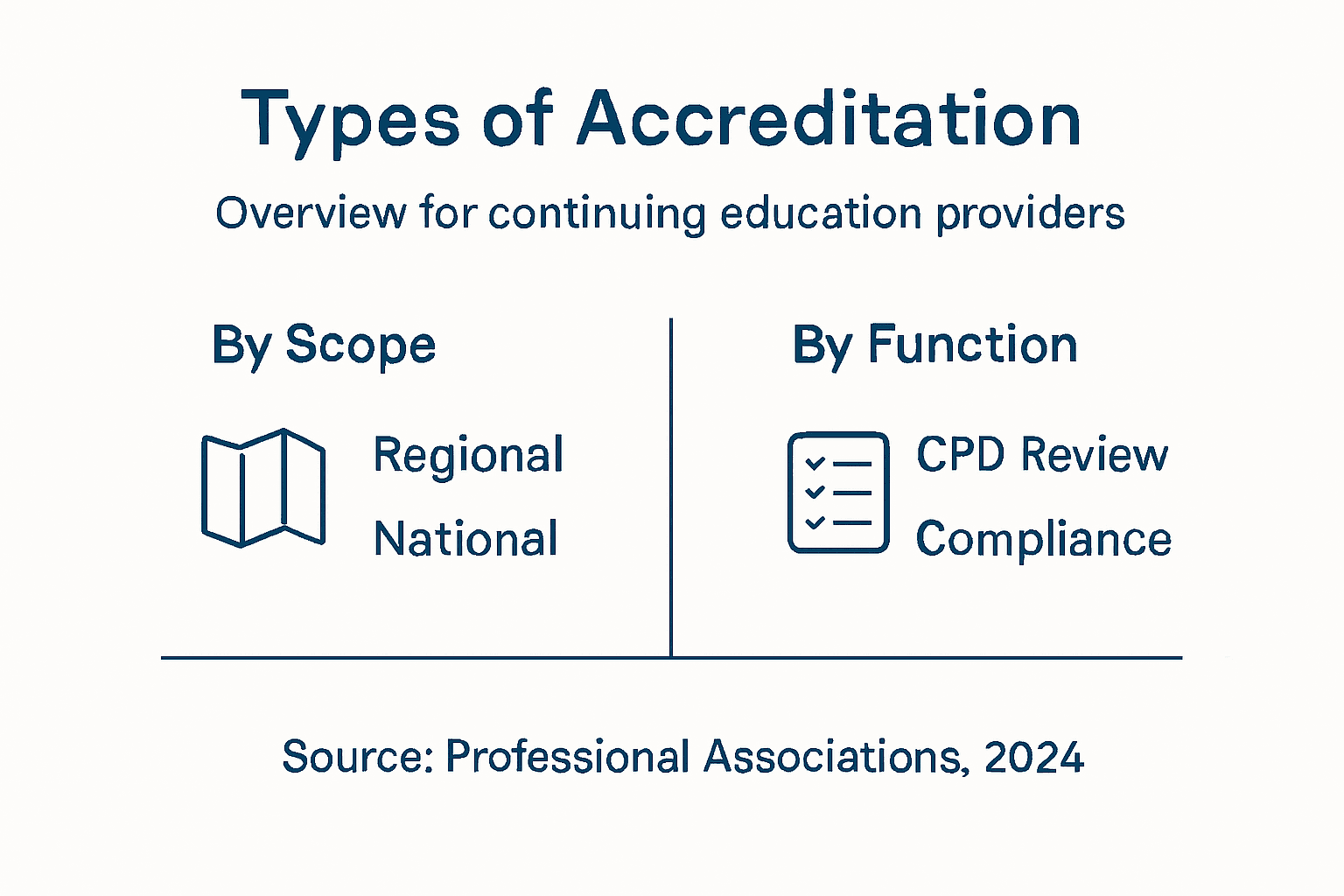 Types of Accreditation

Overview for continuing education providers

By Scope

Regional

National

By Function

CPD Review

Compliance

Source: Professional Associations, 2024