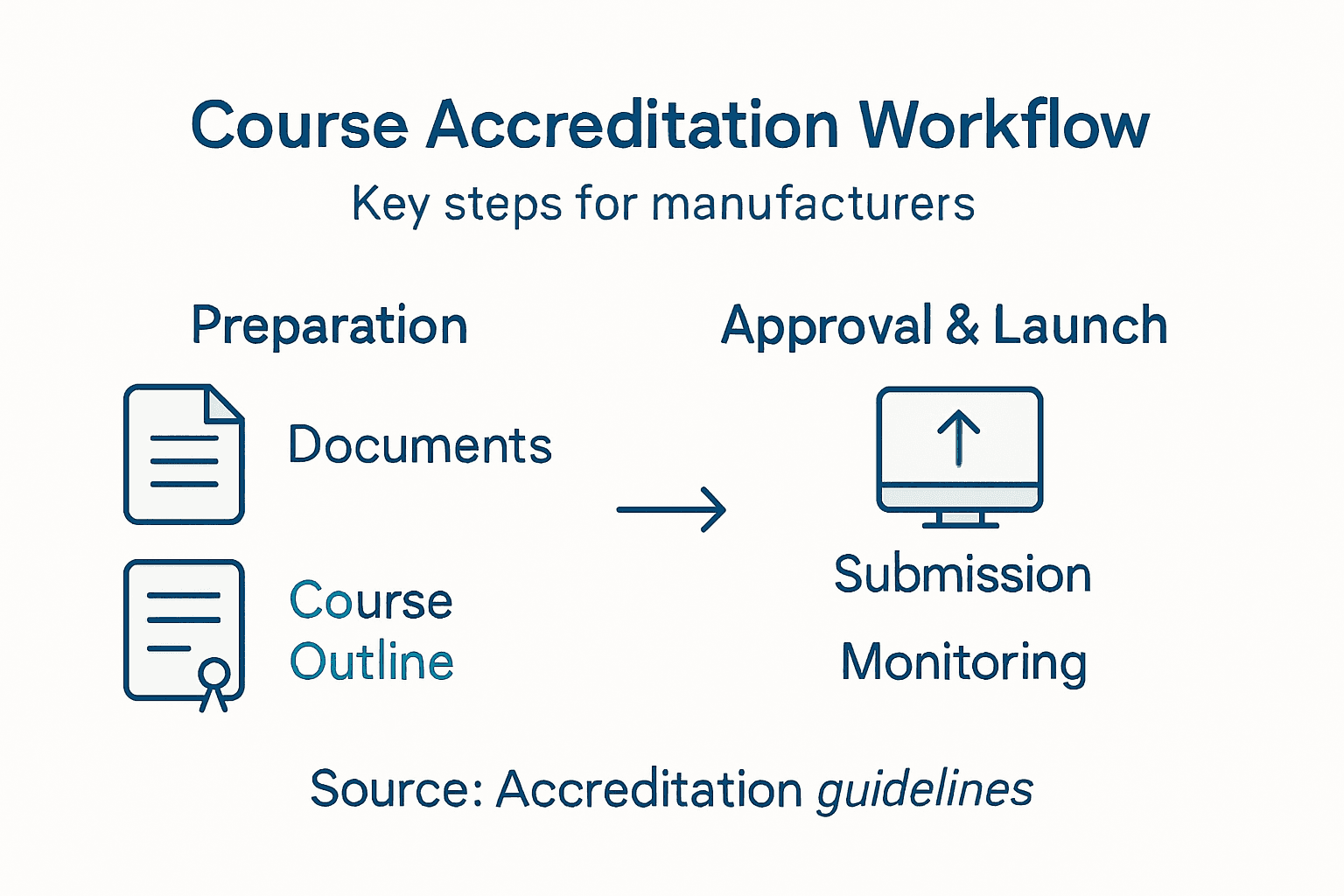 Course Accreditation Workflow

Key steps for manufacturers

Preparation

Documents

Course Outline

Approval & Launch

Submission

Monitoring

Source: Accreditation guidelines