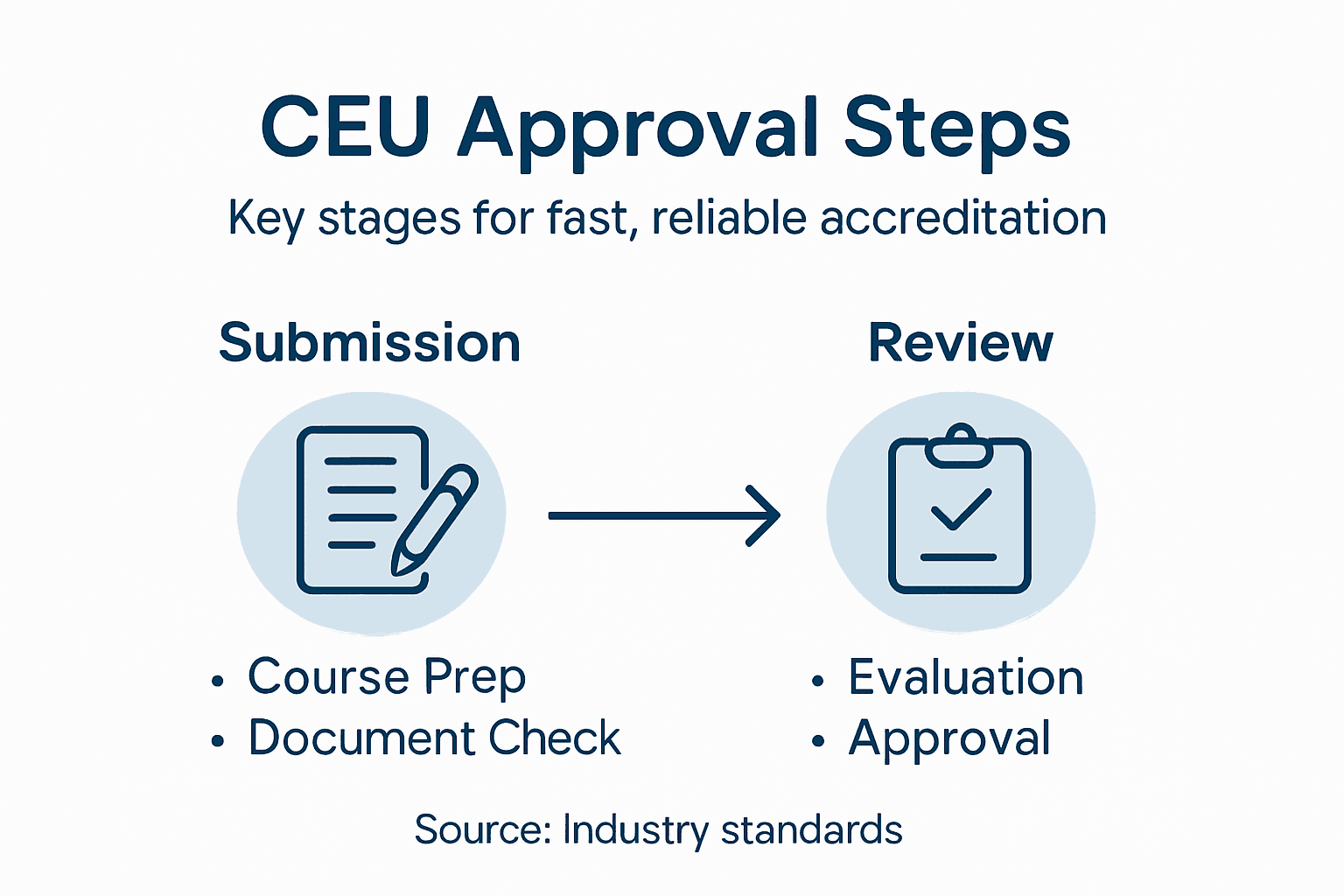 CEU Approval Steps

Key stages for fast, reliable accreditation

Submission

• Course Prep
• Document Check

Review

• Evaluation
• Approval

Source: Industry standards