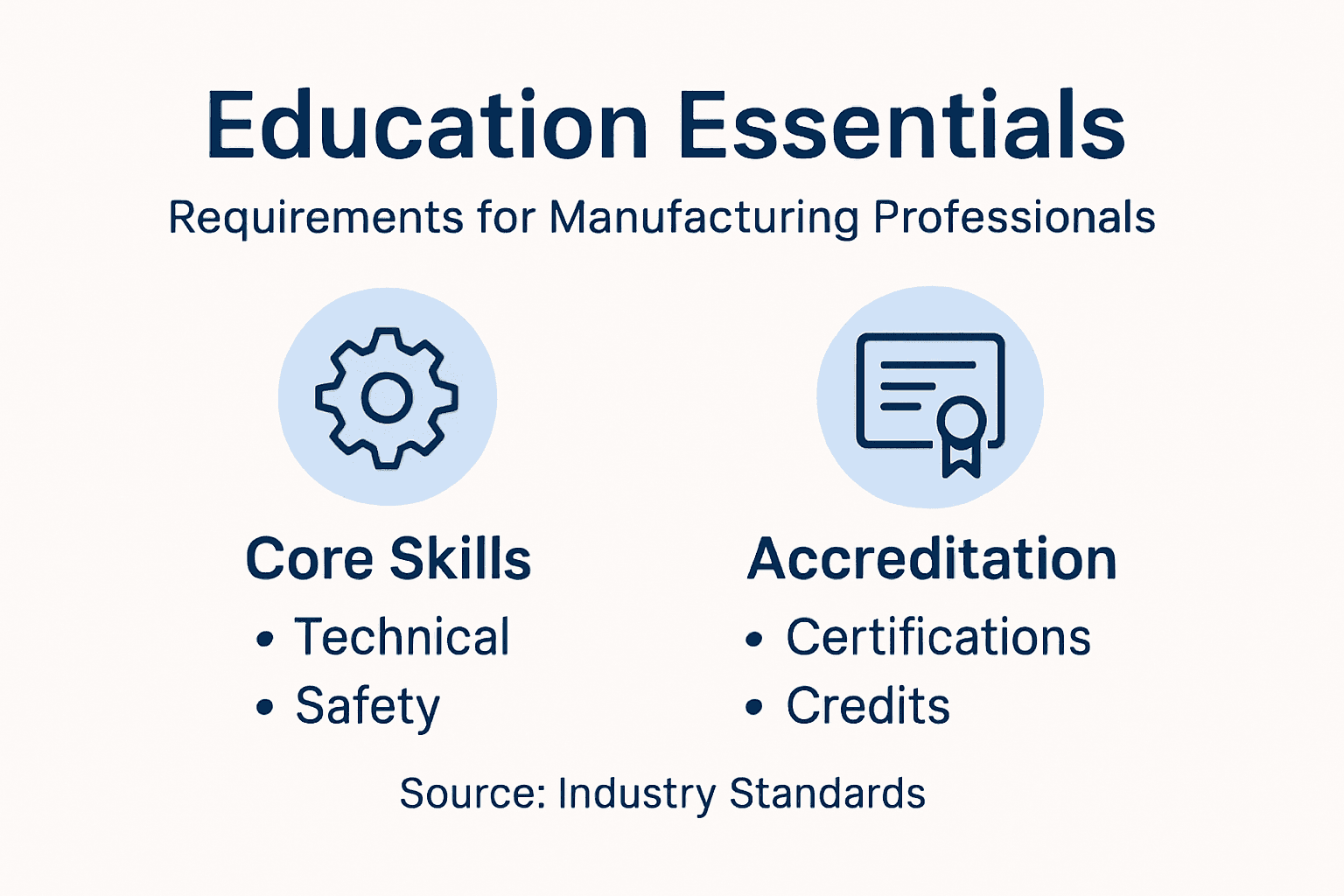 Education Essentials

Requirements for Manufacturing Professionals

Core Skills
• Technical
• Safety

Accreditation
• Certifications
• Credits

Source: Industry Standards