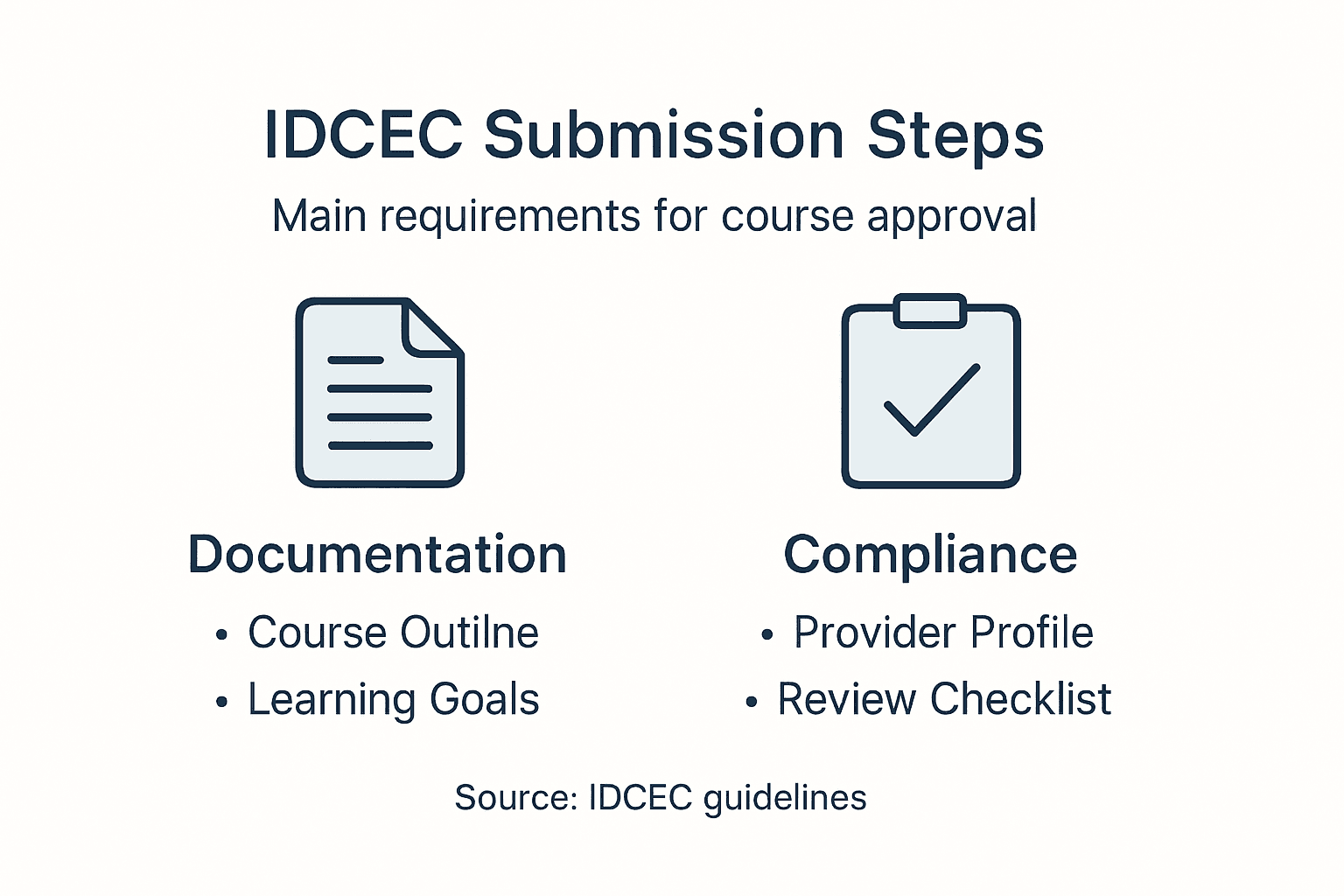 IDCEC Submission Steps

Main requirements for course approval

Documentation

• Course Outilne
• Learning Goals

Compliance

• Provider Profile
• Review Checklist

Source: IDCEC guidelines