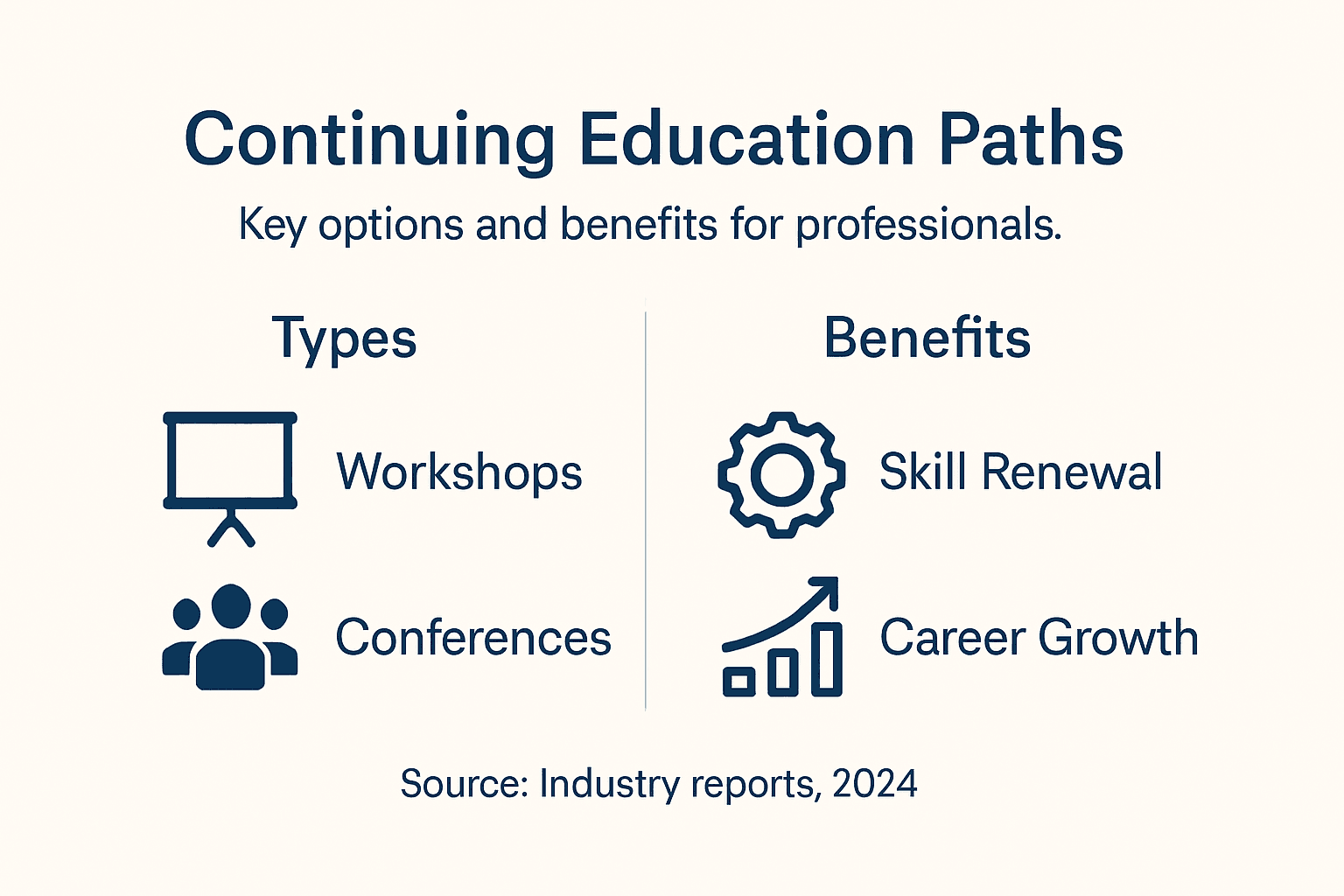 Continuing Education Paths

Key options and benefits for professionals.

Types

Workshops

Conferences

Benefits

Skill Renewal

Career Growth

Source: Industry reports, 2024