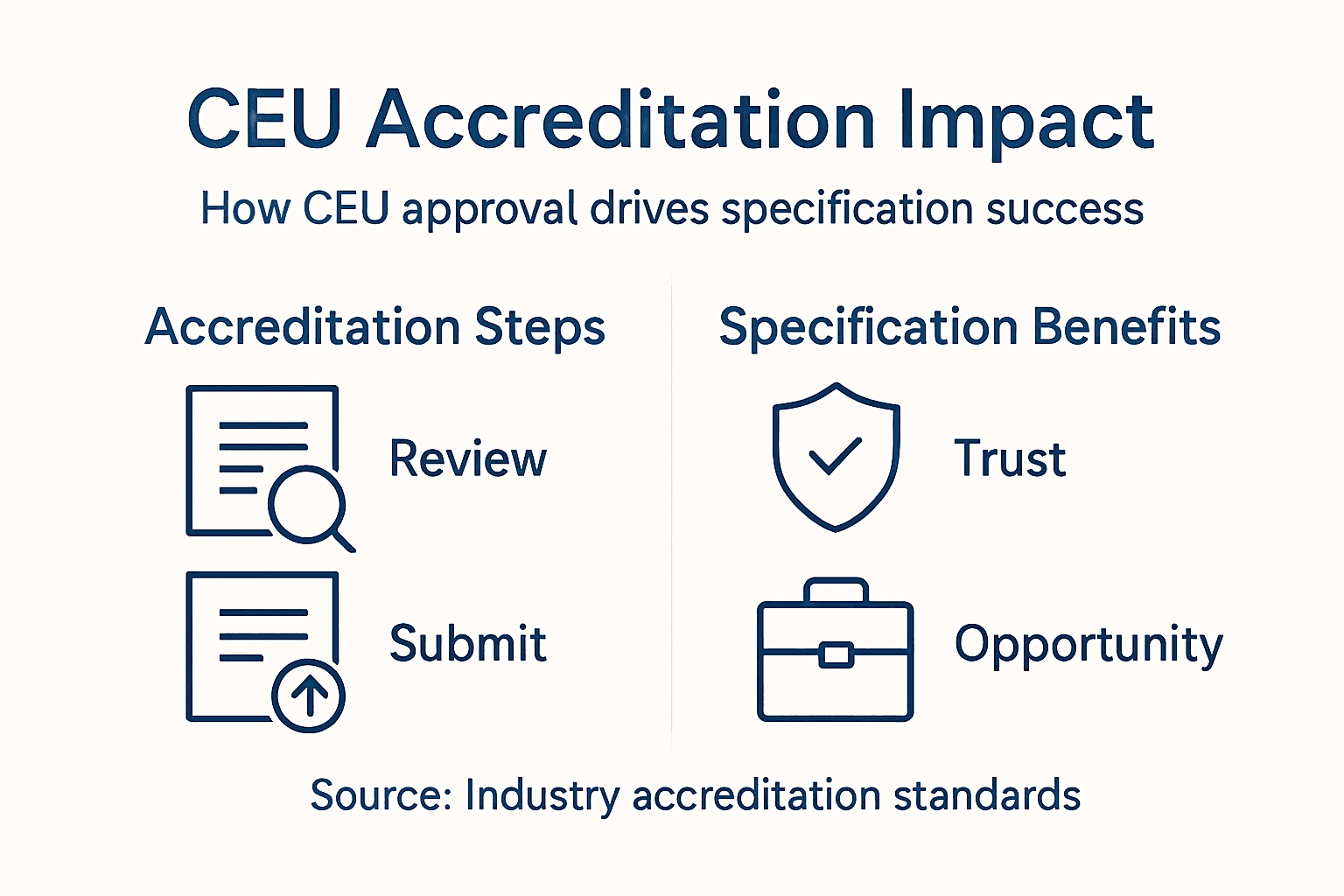 CEU Accreditation Impact

How CEU approval drives specification success

Accreditation Steps

Review

Submit

Specification Benefits

Trust

Opportunity

Source: Industry accreditation standards