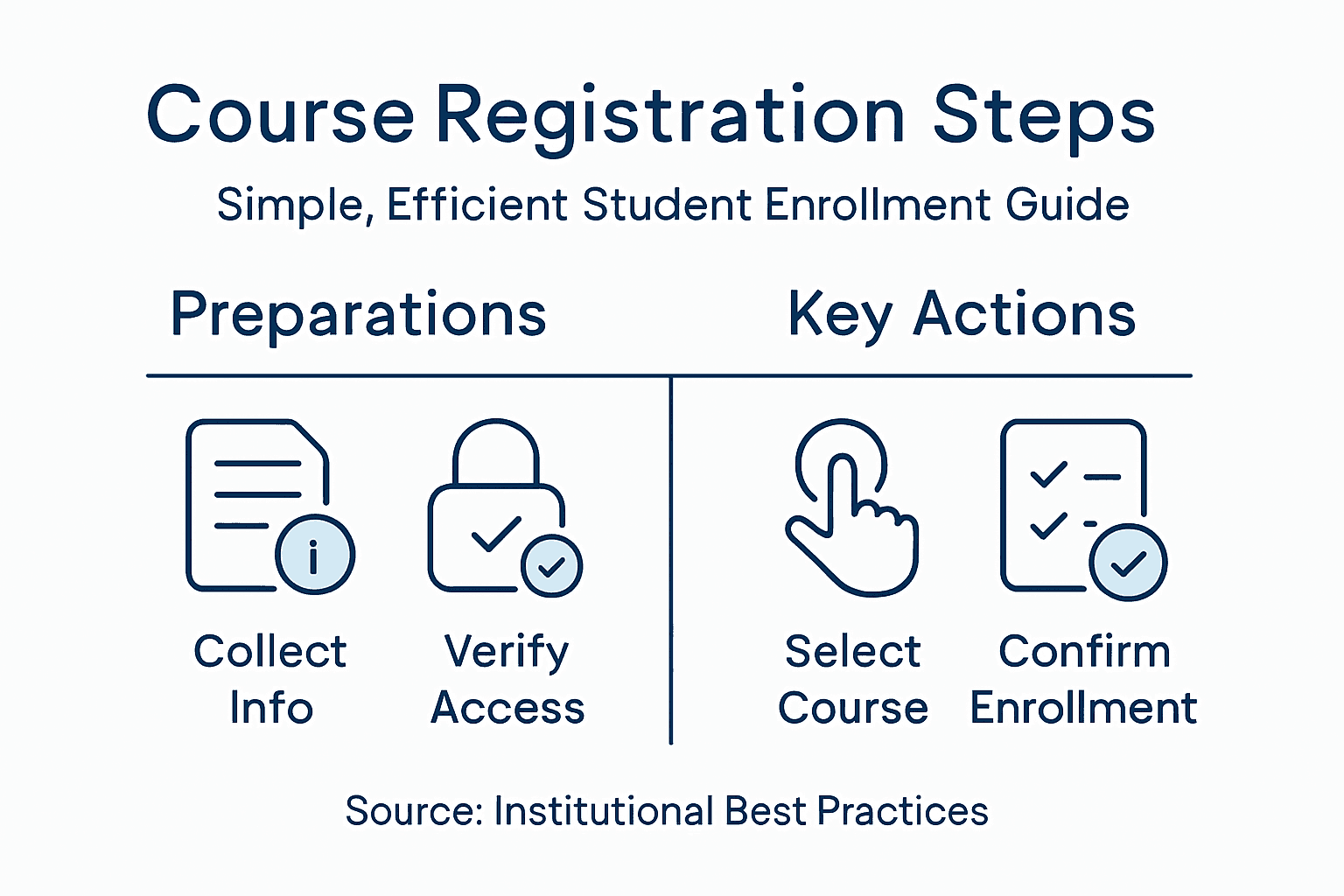 Course Registration Steps

Simple, Efficient Student Enrollment Guide

Preparations

Collect Info

Verify Access

Key Actions

Select Course

Confirm Enrollment

Source: Institutional Best Practices