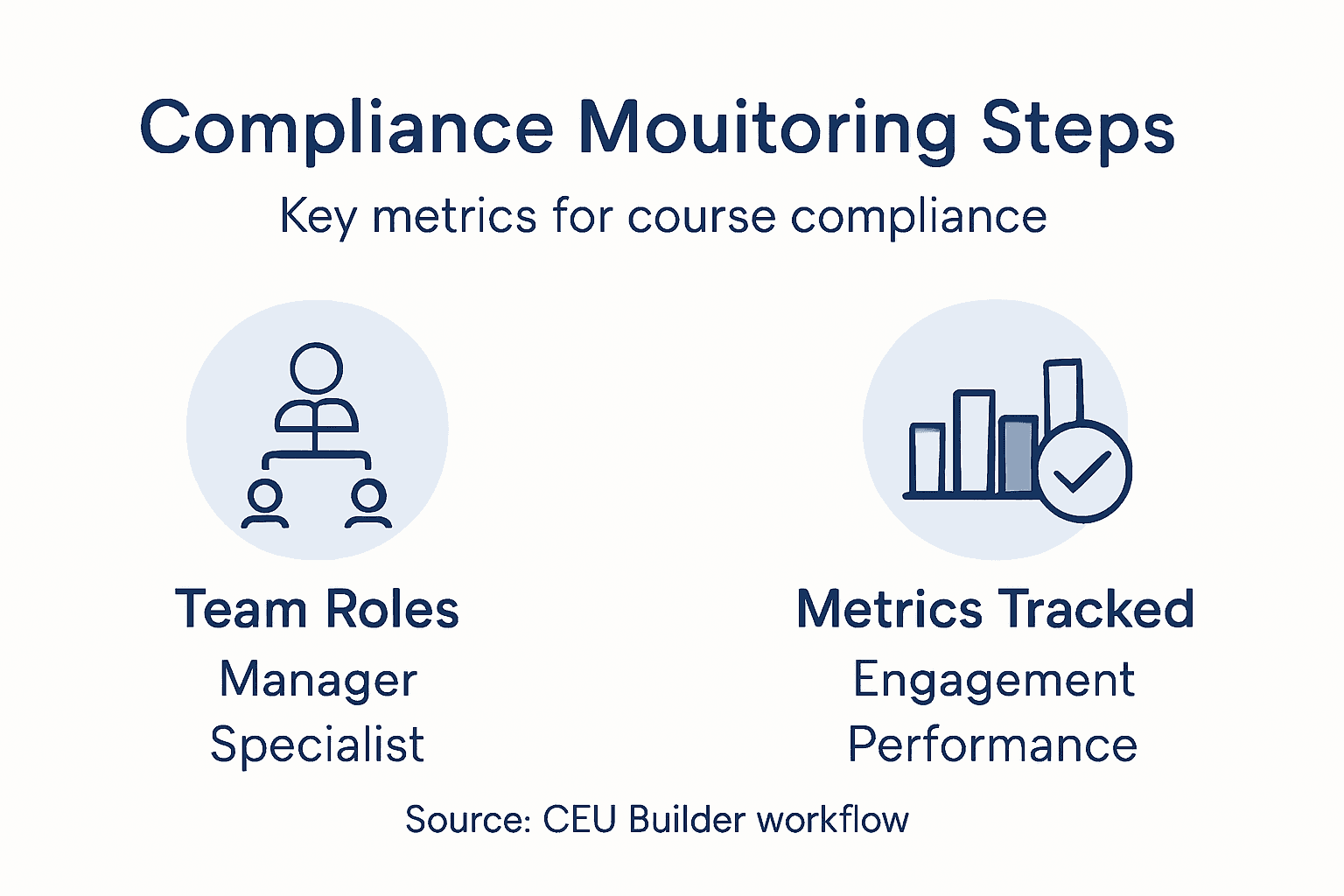 Compliance Mouitoring Steps

Key metrics for course compliance

Team Roles
Manager
Specialist

Metrics Tracked
Engagement
Performance

Source: CEU Builder workflow