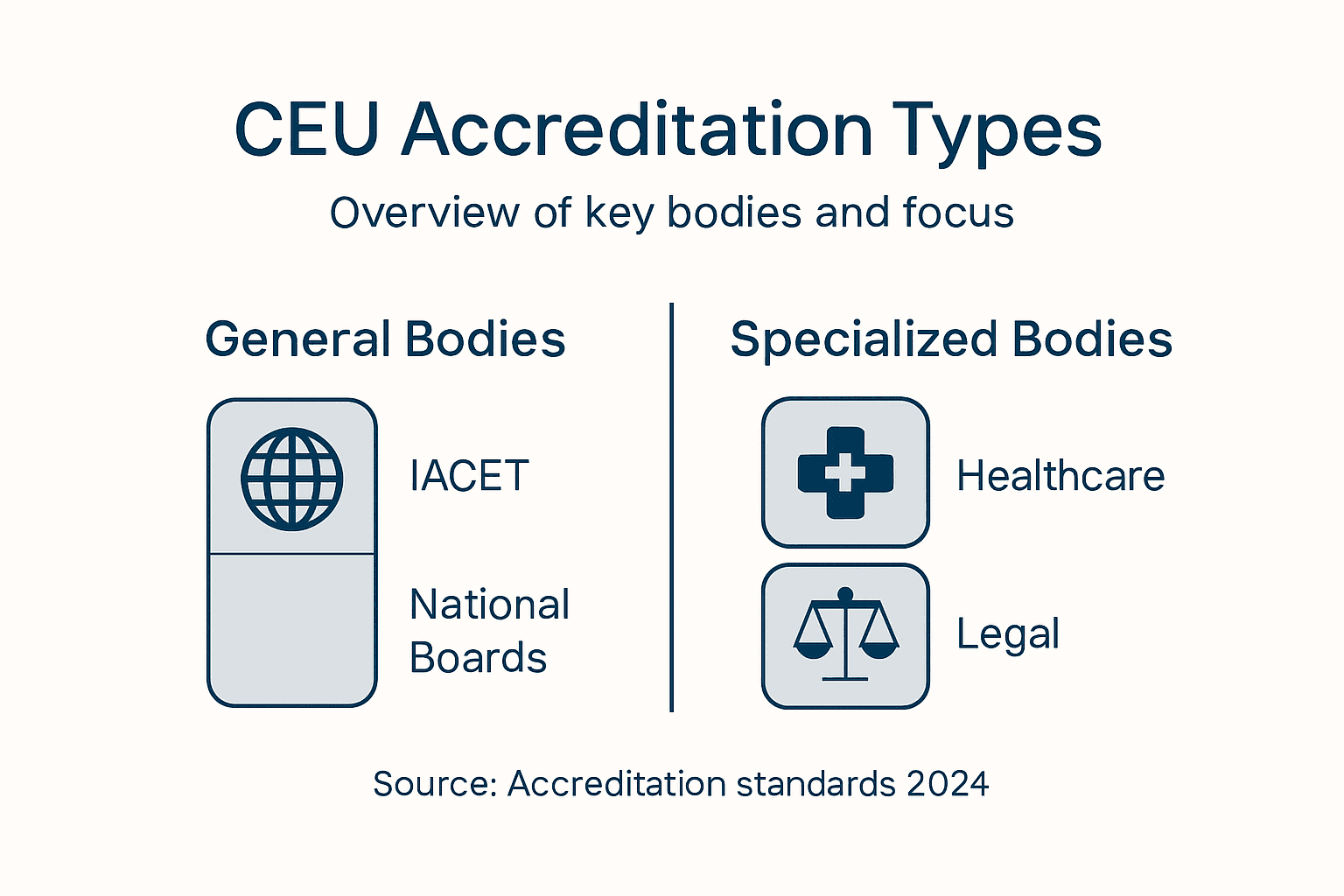 CEU Accreditation Types

Overview of key bodies and focus

General Bodies

IACET

National Boards

Specialized Bodies

Healthcare

Legal

Source: Accreditation standards 2024