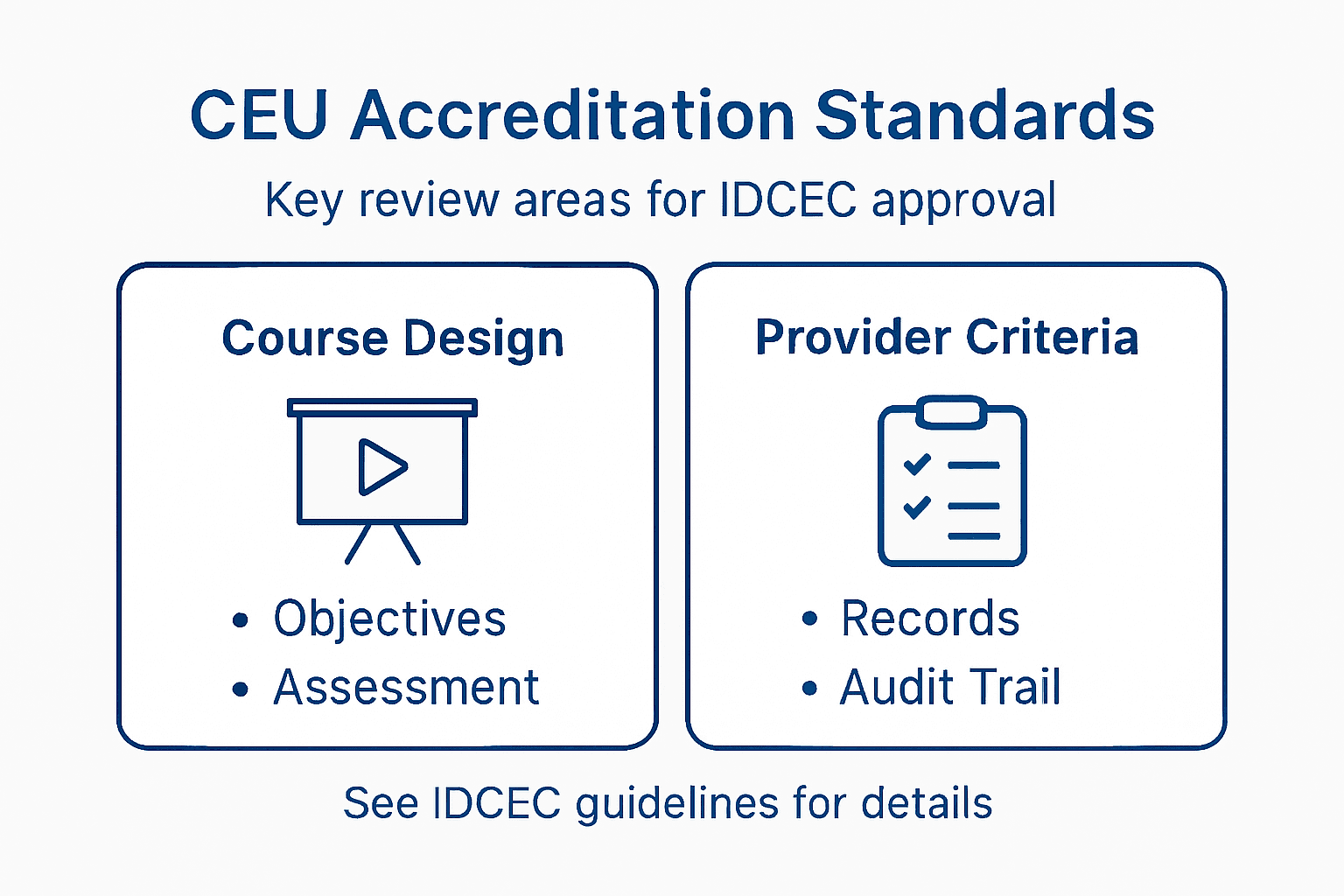 CEU Accreditation Standards

Key review areas for IDCEC approval

Course Design

• Objectives
• Assessment

Provider Criteria

• Records
• Audit Trail

See IDCEC guidelines for details