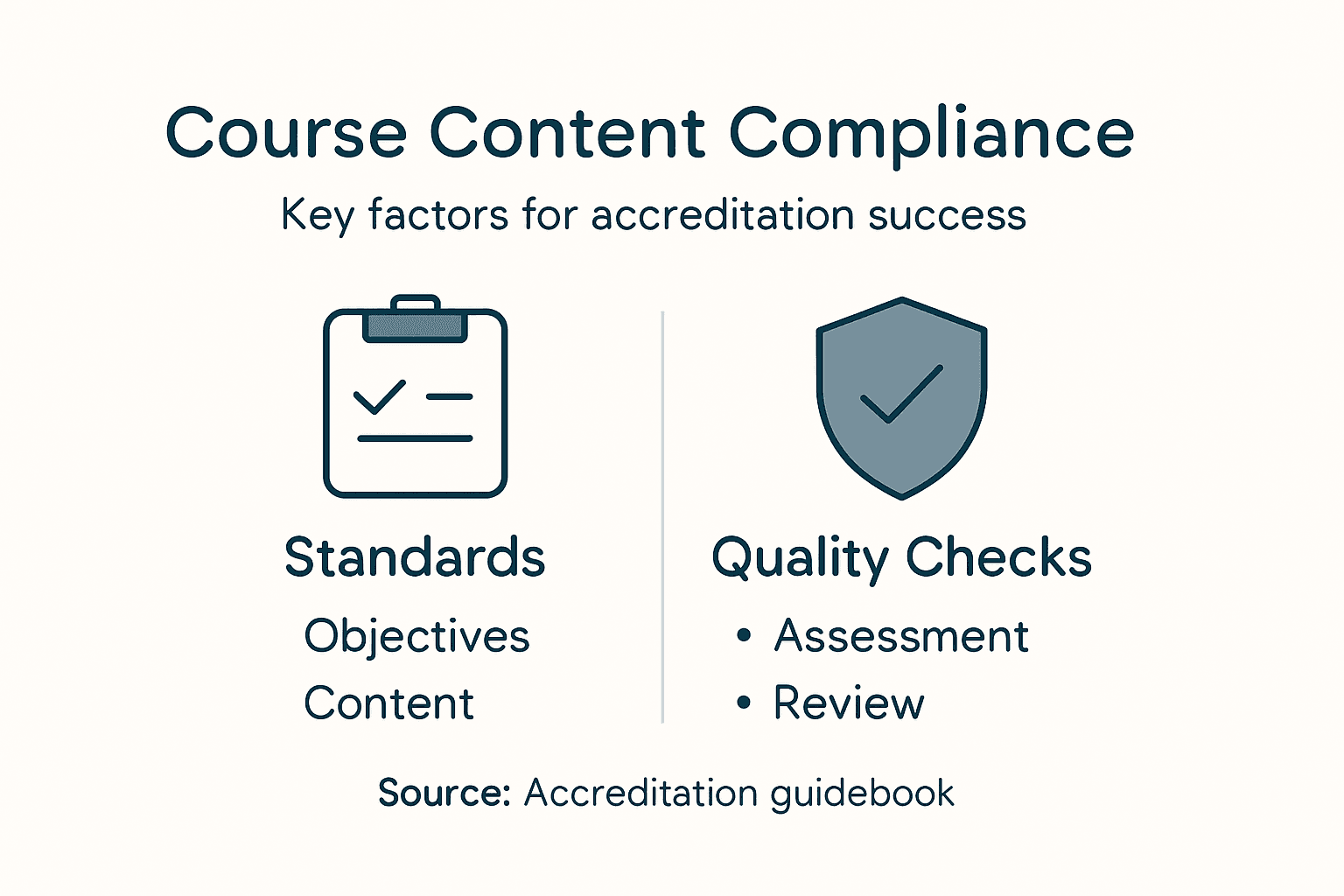 Course Content Compliance

Key factors for accreditation success

Standards

Objectives

Content

Quality Checks

• Assessment

• Review

Source: Accreditation guidebook