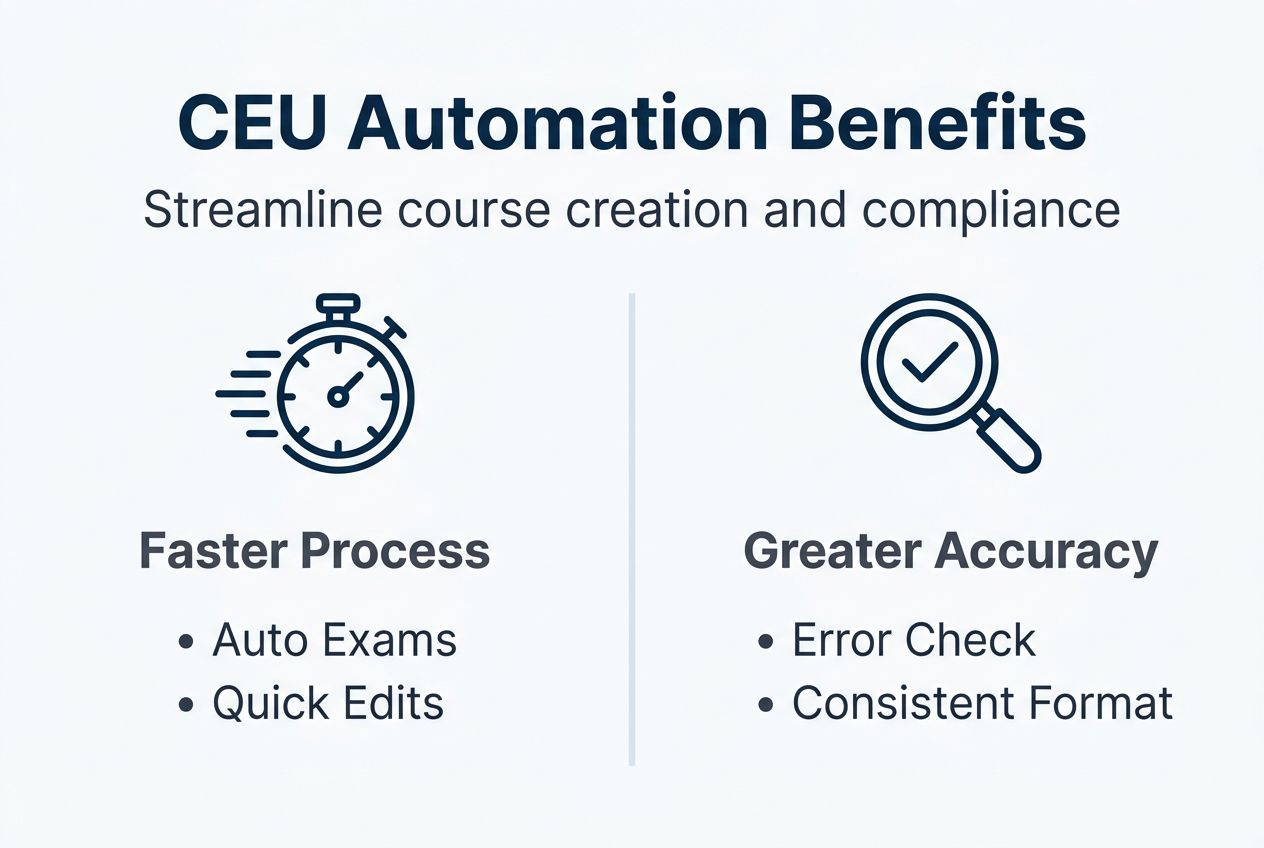 CEU Automation Benefits

Streamline course creation and compliance

Faster Process

• Auto Exams
• Quick Edits

Greater Accuracy

• Error Check
• Consistent Format