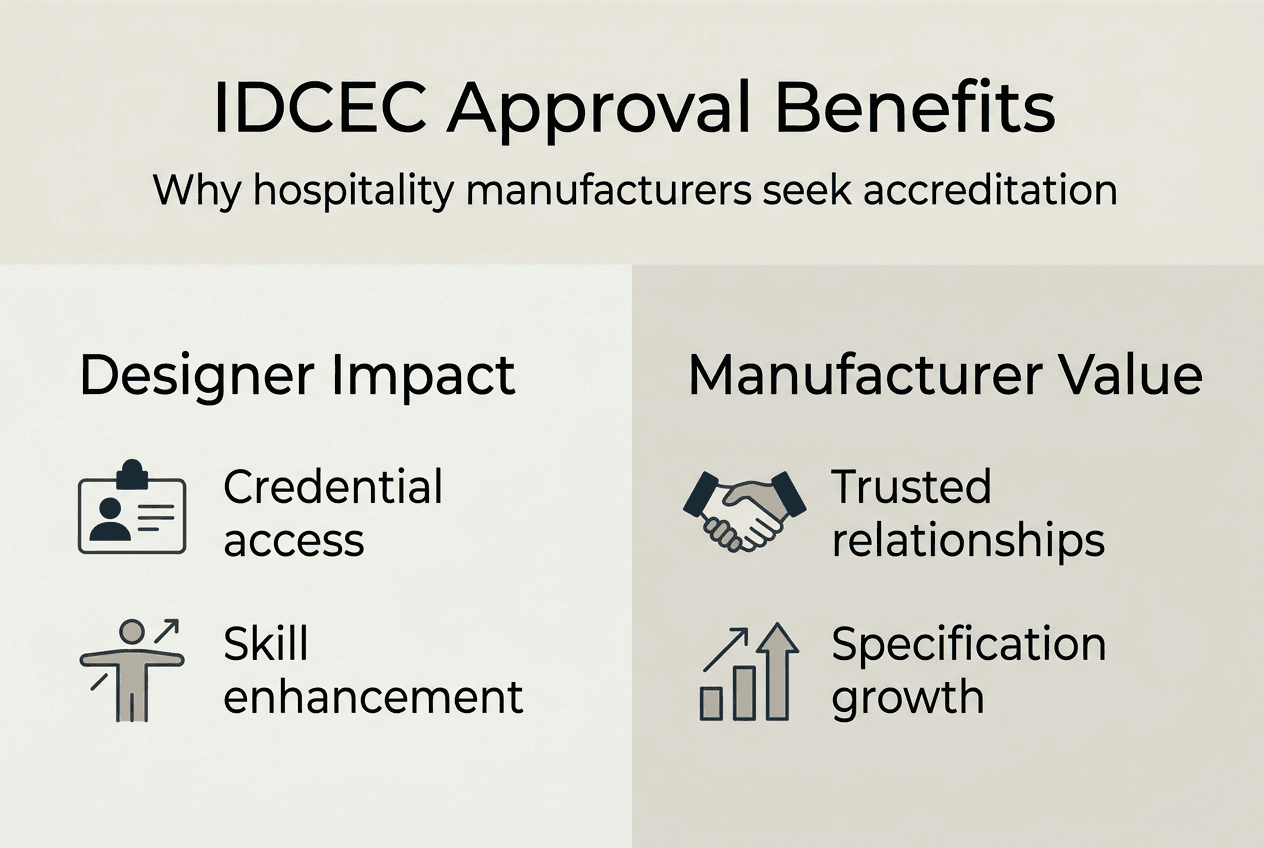 IDCEC Approval Benefits

Why hospitality manufacturers seek accreditation

Designer Impact

Credential access

Skill enhancement

Manufacturer Value

Trusted relationships

Specification growth