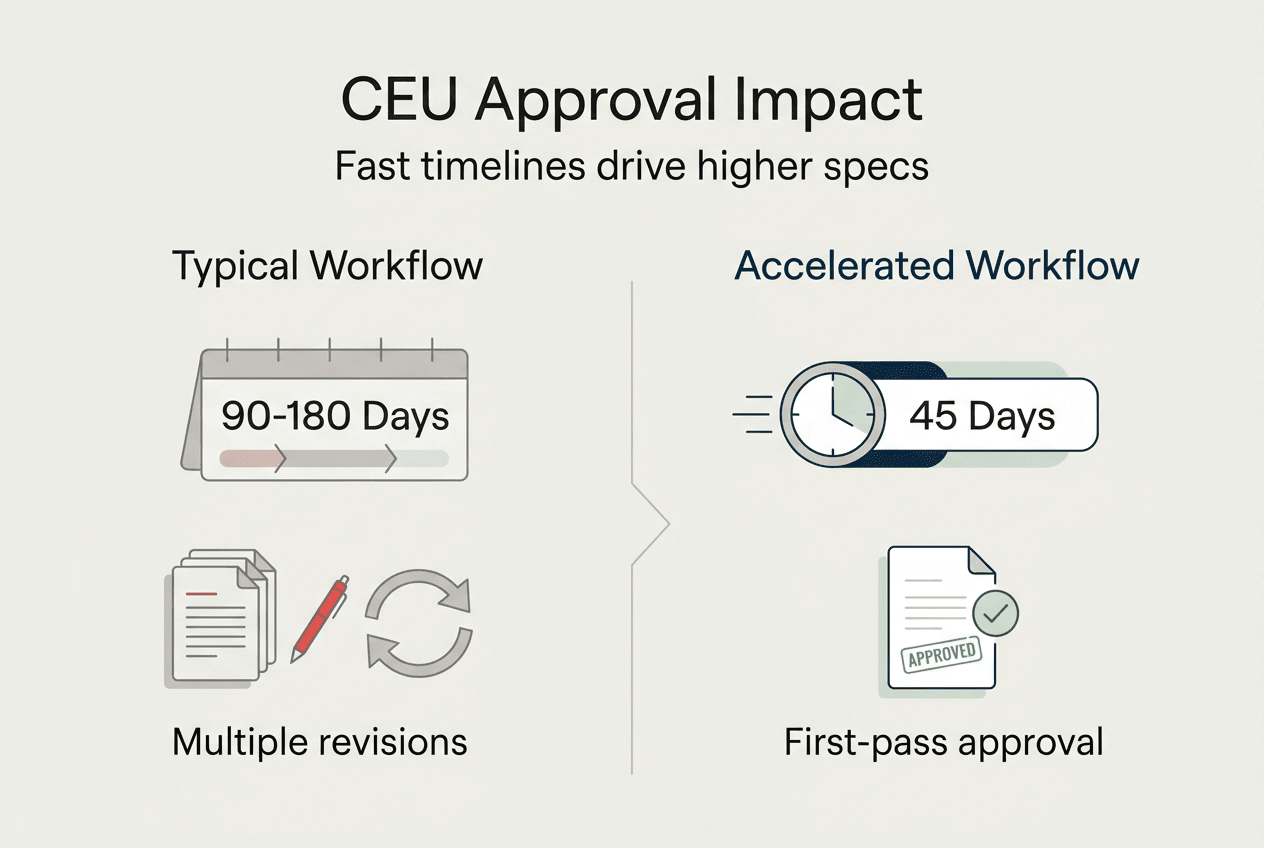 CEU Approval Impact

Fast timelines drive higher specs

Typical Workflow

90-180 Days

Multiple revisions

Accelerated Workflow

45 Days

APPROVED

First-pass approval