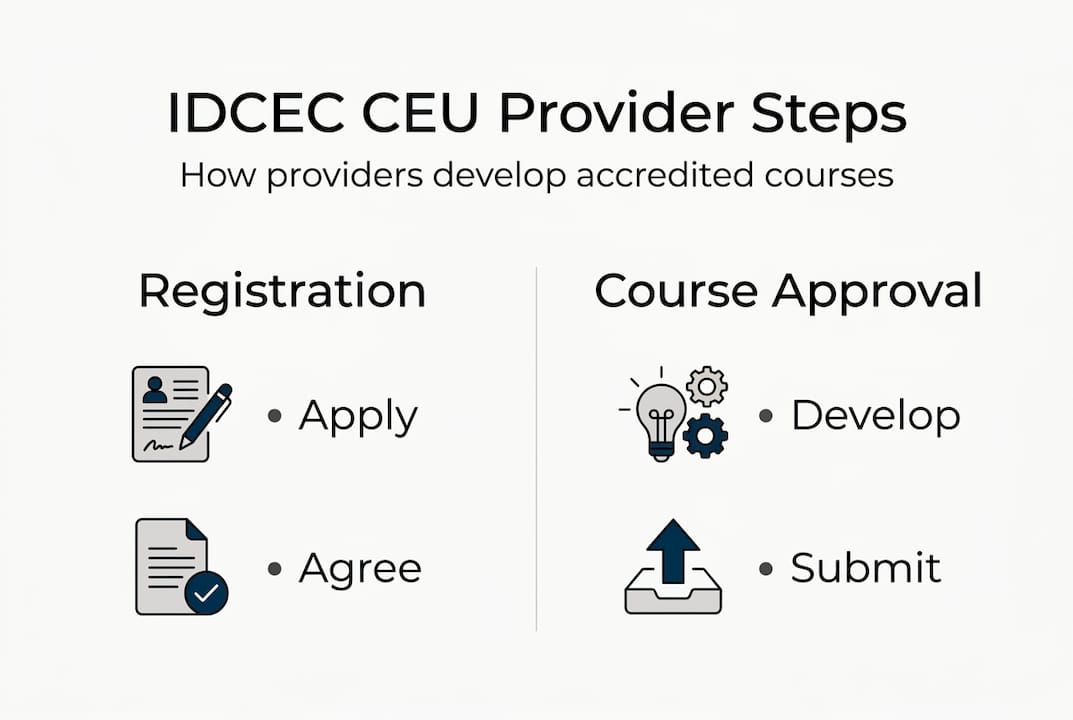 IDCEC CEU Provider Steps
How providers develop accredited courses

Registration

• Apply

• Agree

Course Approval

• Develop

• Submit