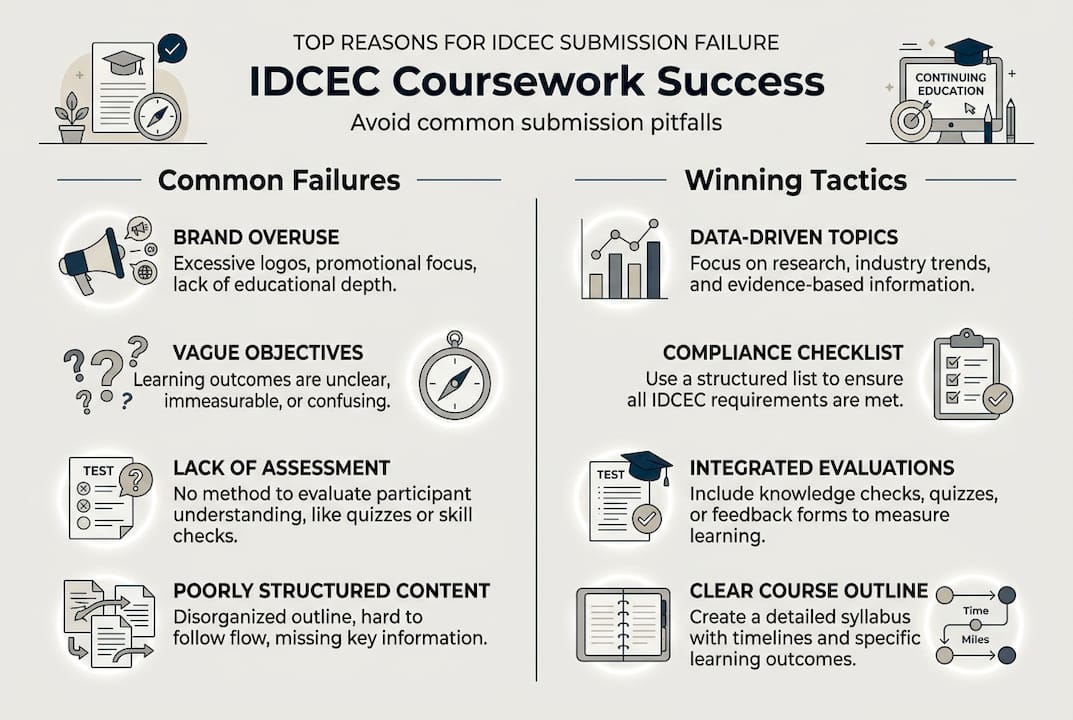 TOP REASONS FOR IDCEC SUBMISSION FAILURE

IDCEC Coursework Success

Avoid common submission pitfalls

CONTINUING EDUCATION

Common Failures

BRAND OVERUSE
Excessive logos, promotional focus, lack of educational depth.

VAGUE OBJECTIVES
Learning outcomes are unclear, immeasurable, or confusing.

TEST

LACK OF ASSESSMENT
No method to evaluate participant understanding, like quizzes or skill checks.

POORLY STRUCTURED CONTENT
Disorganized outline, hard to follow flow, missing key information.

Winning Tactics

DATA-DRIVEN TOPICS
Focus on research, industry trends, and evidence-based information.

COMPLIANCE CHECKLIST
Use a structured list to ensure all IDCEC requirements are met.

TEST

INTEGRATED EVALUATIONS
Include knowledge checks, quizzes, or feedback forms to measure learning.

CLEAR COURSE OUTLINE
Create a detailed syllabus with timelines and specific learning outcomes.

Time

Miles