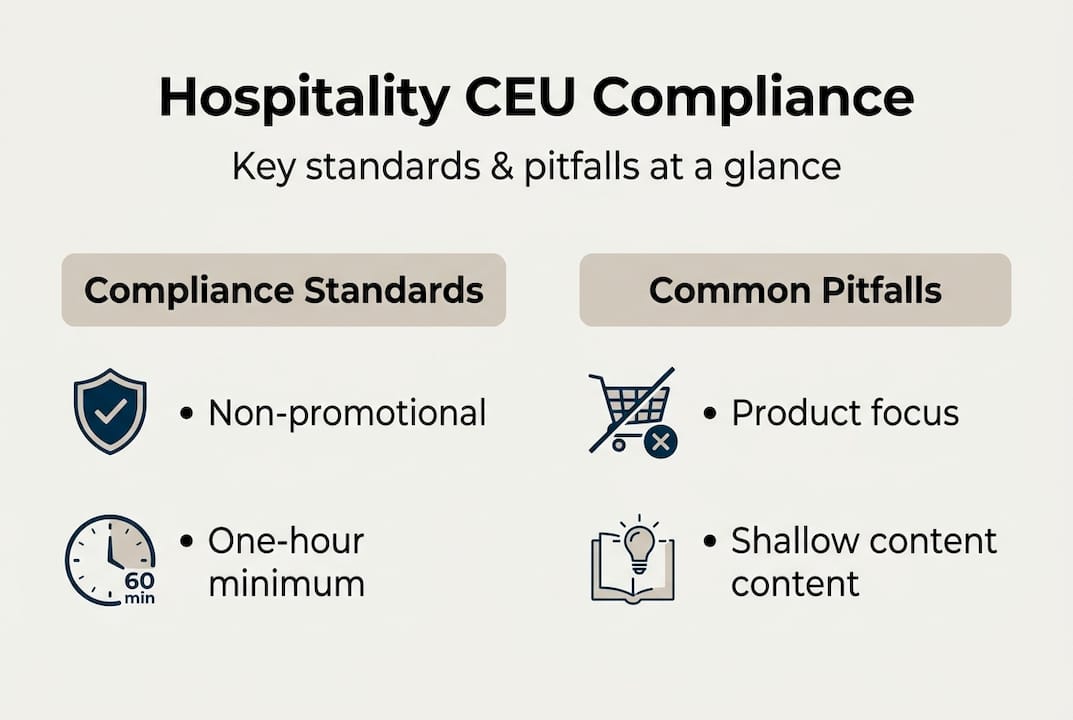 Hospitality CEU Compliance

Key standards & pitfalls at a glance

Compliance Standards

• Non-promotional

60 min

• One-hour minimum

Common Pitfalls

• Product focus

• Shallow content content