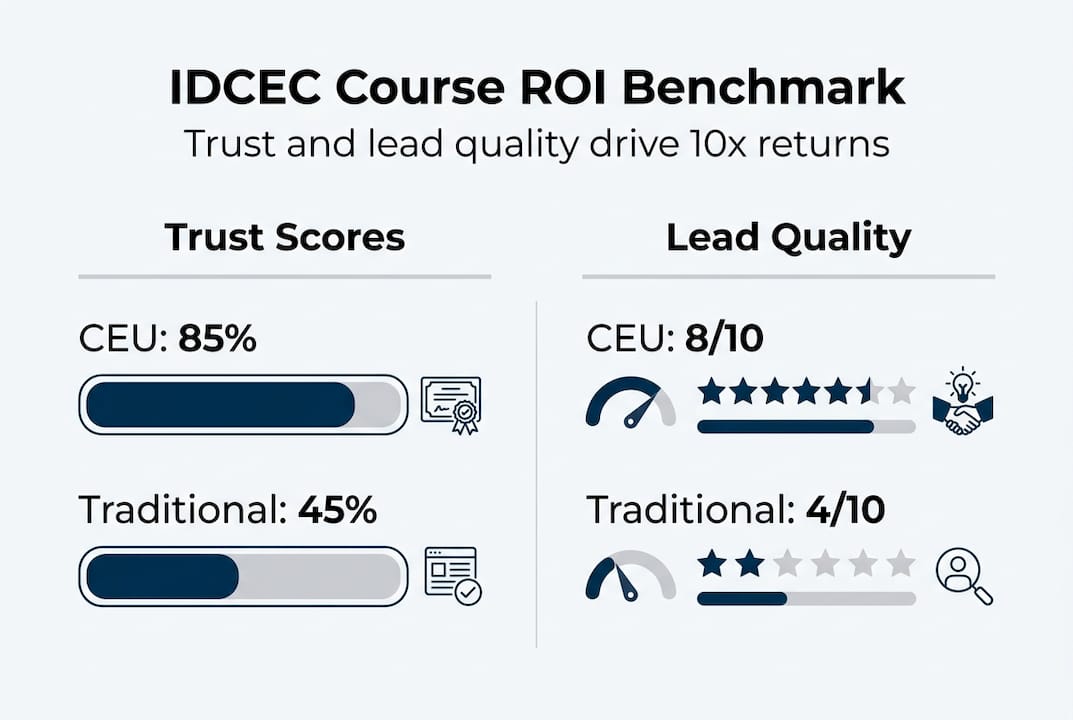 IDCEC Course ROI Benchmark

Trust and lead quality drive 10x returns

Trust Scores

CEU: 85%

Traditional: 45%

Lead Quality

CEU: 8/10

Traditional: 4/10