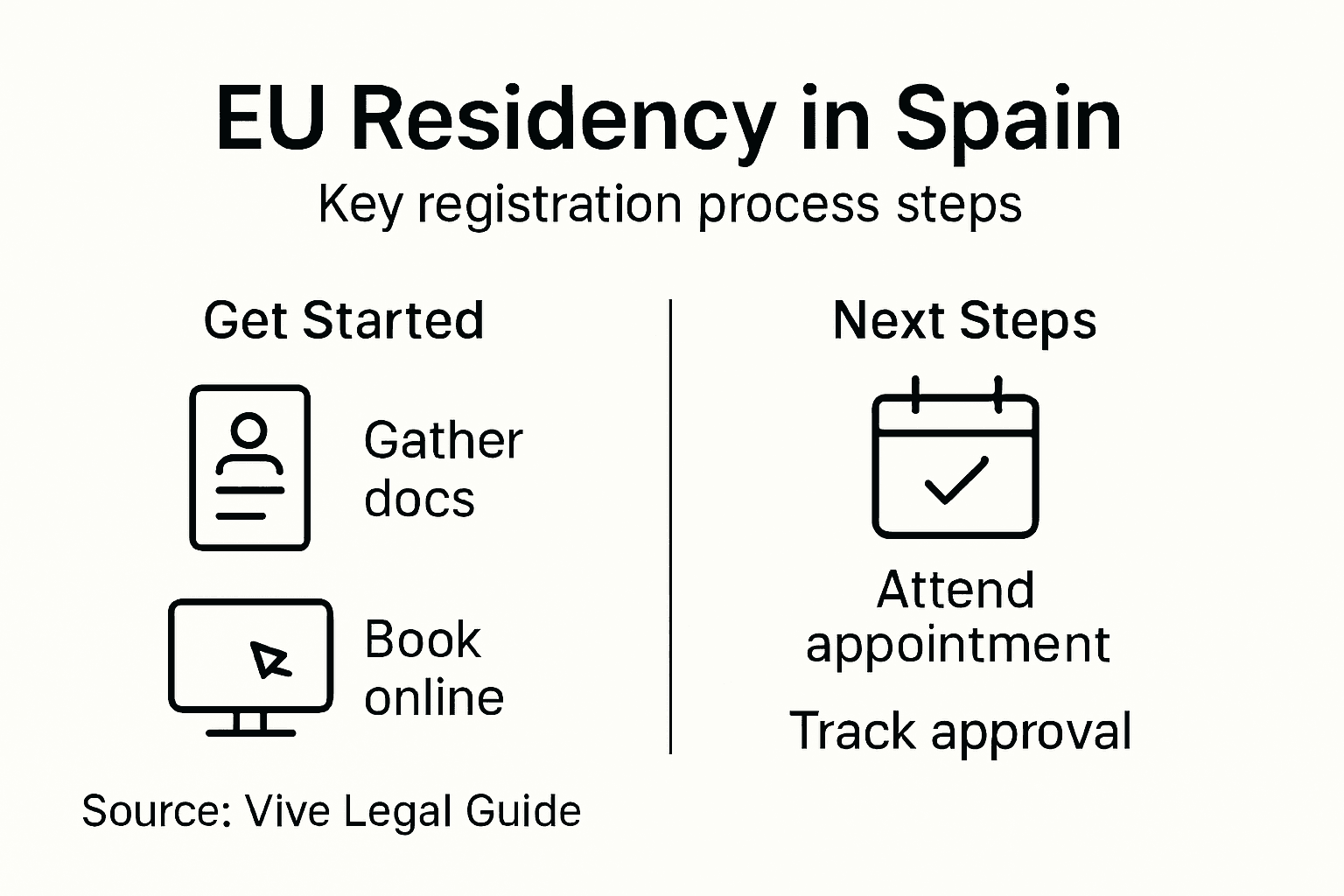 EU Residency in Spain

Key registration process steps

Get Started

Gather docs

Book online

Next Steps

Attend appointment

Track approval

Source: Vive Legal Guide