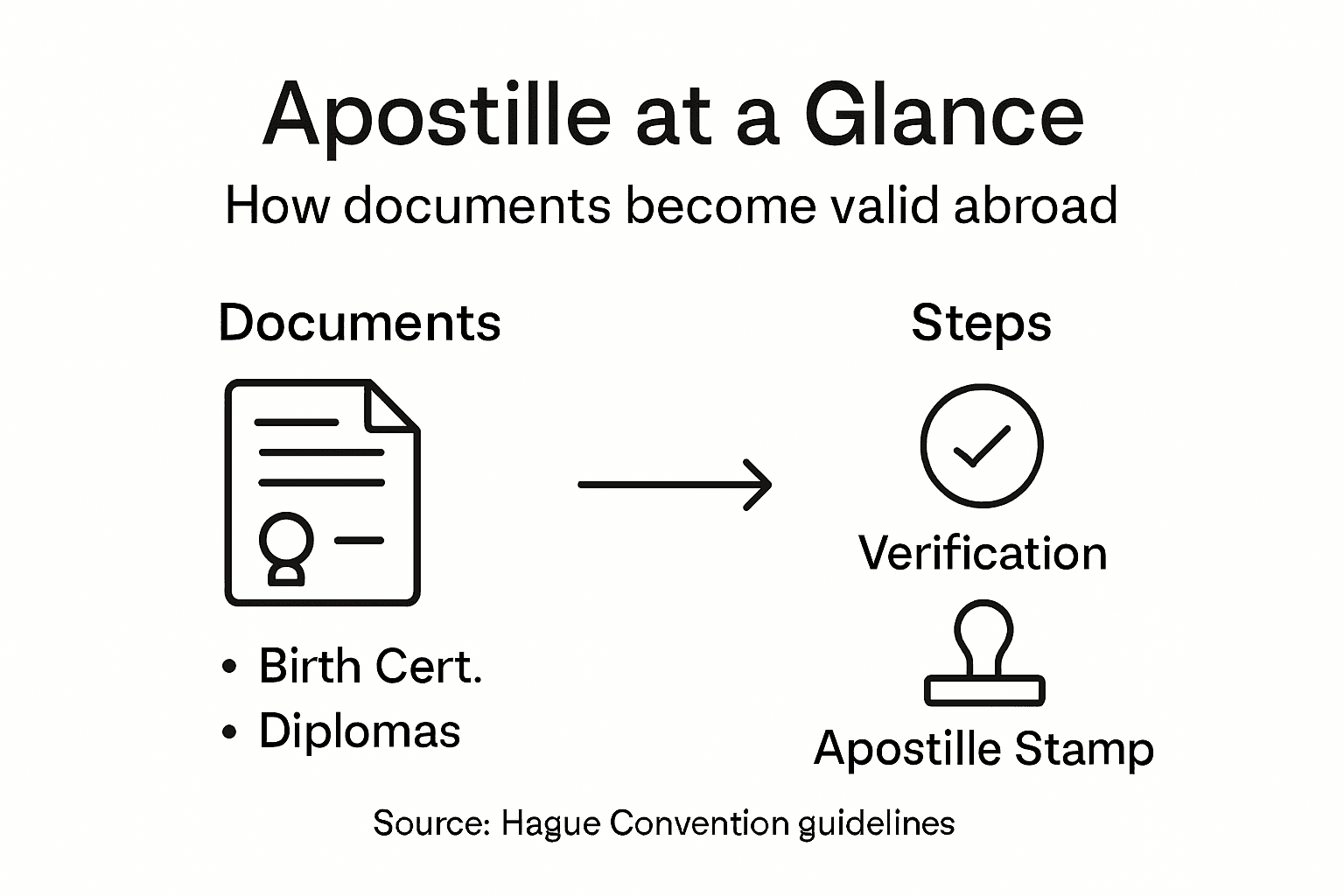 Apostille at a Glance

How documents become valid abroad

Documents

• Birth Cert.
• Diplomas

Steps

Verification

Apostille Stamp

Source: Hague Convention guidelines