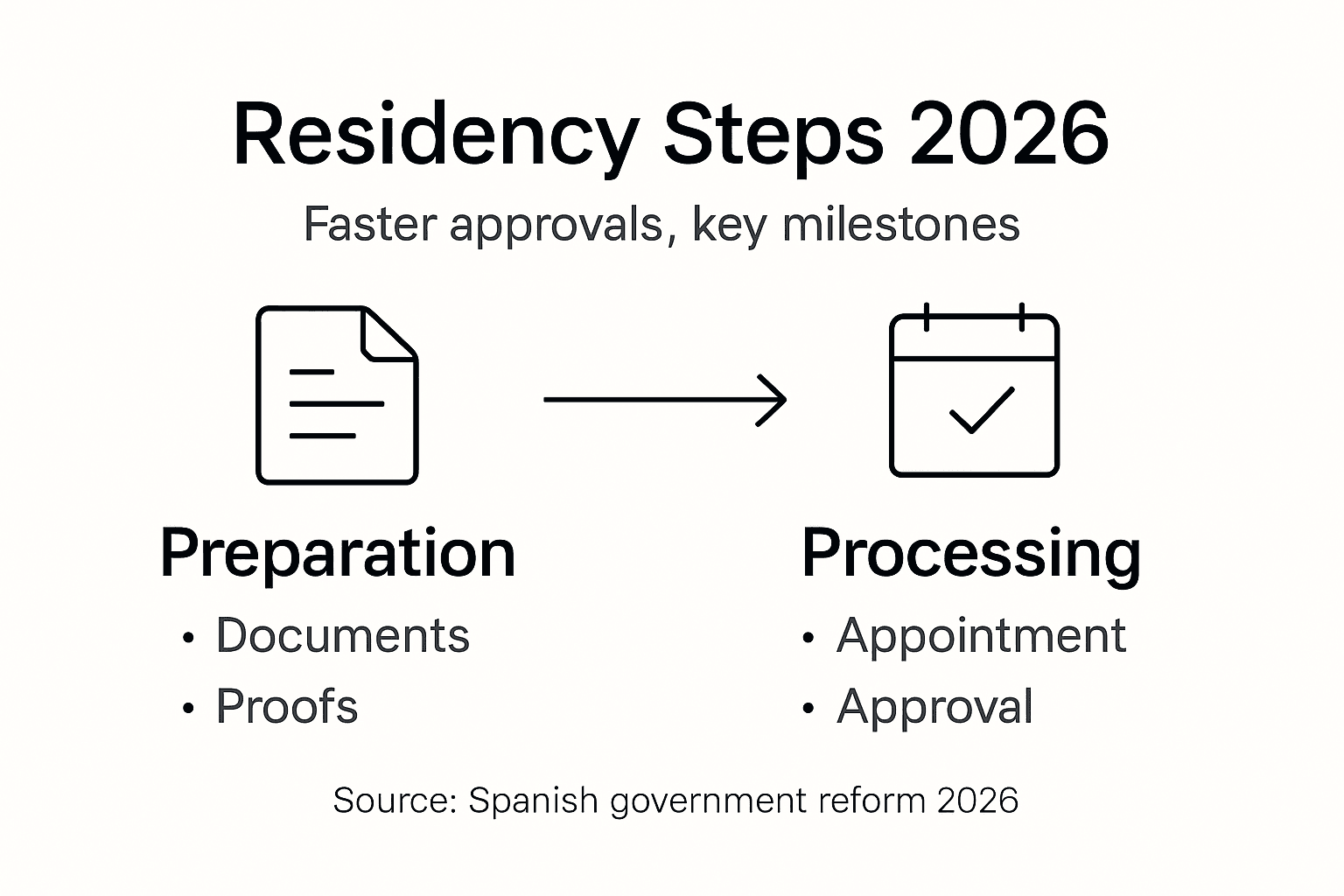 Residency Steps 2026

Faster approvals, key milestones

Preparation

• Documents
• Proofs

Processing

• Appointment
• Approval

Source: Spanish government reform 2026