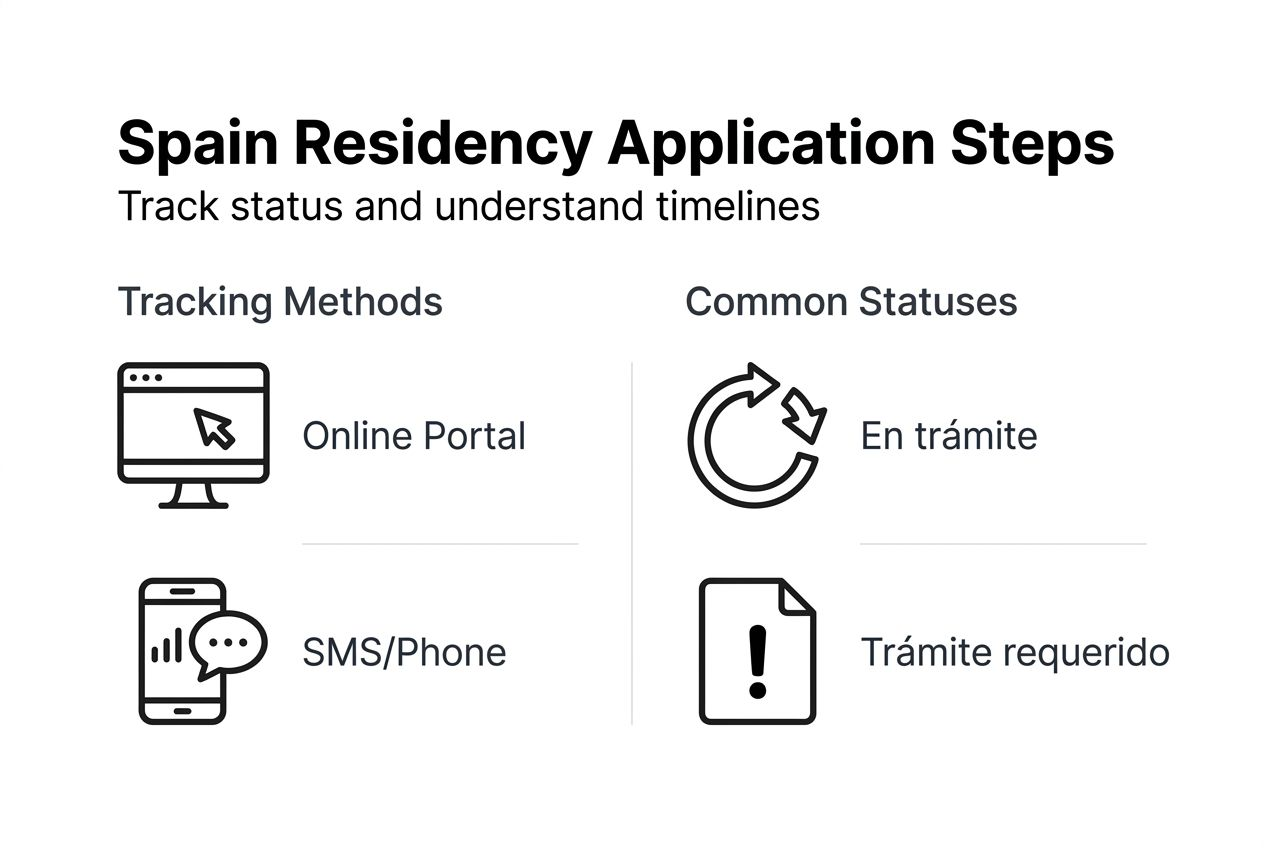 Spain Residency Application Steps
Track status and understand timelines

Tracking Methods

Online Portal

SMS/Phone

Common Statuses

En trámite

Trámite requerido