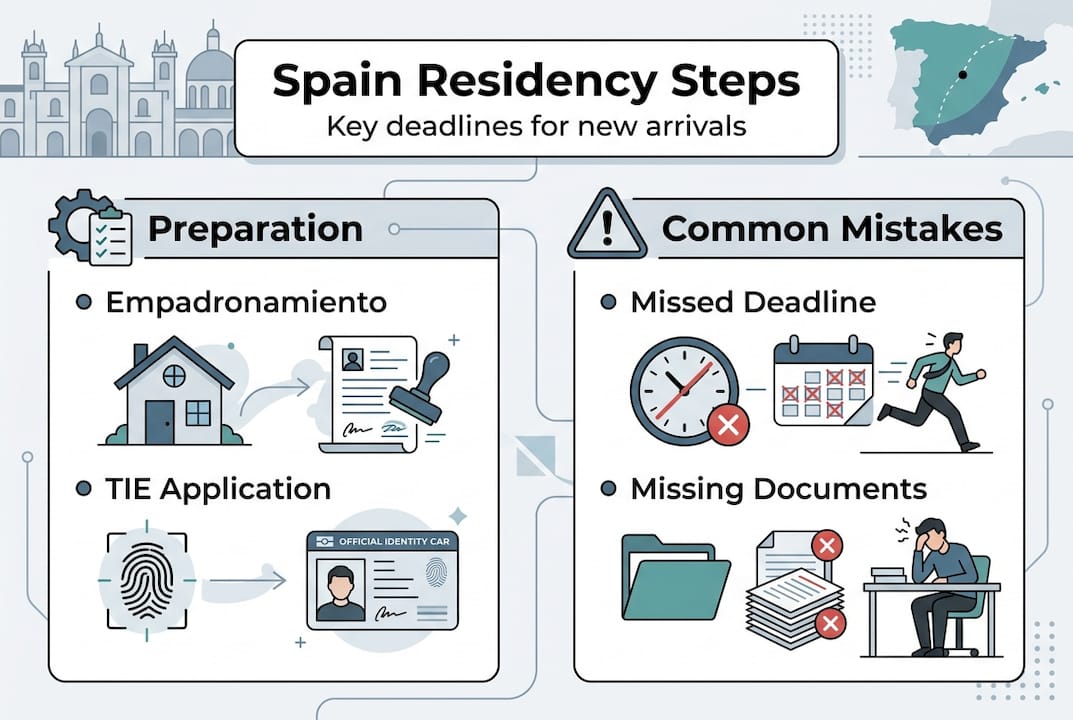 Spain Residency Steps
Key deadlines for new arrivals

Preparation

Empadronamiento

TIE Application

OFFICIAL IDENTITY CAR

Common Mistakes

Missed Deadline

Missing Documents