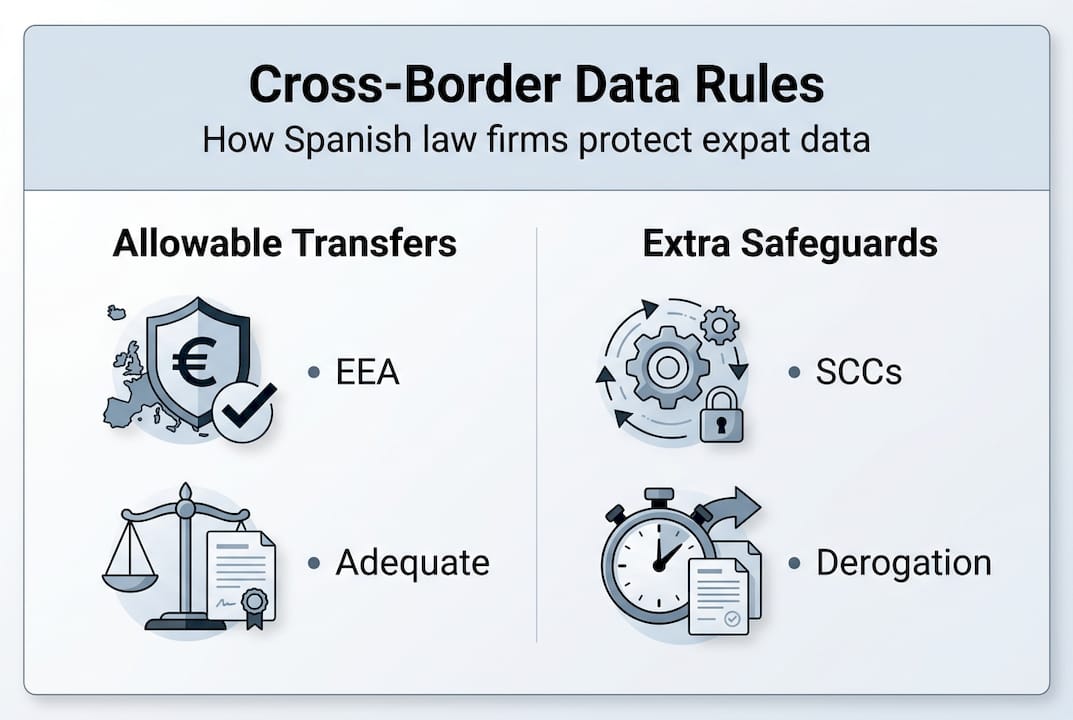 Cross-Border Data Rules
How Spanish law firms protect expat data

Allowable Transfers

€

• EEA

• Adequate

Extra Safeguards

• SCCs

• Derogation