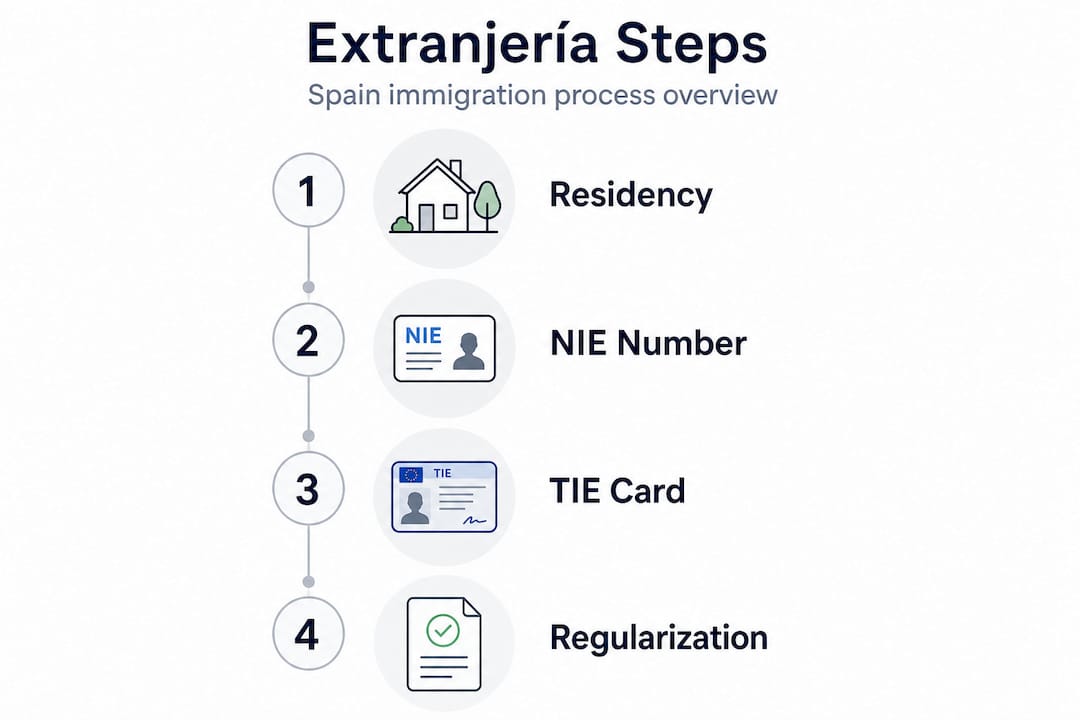 Extranjería Steps

Spain immigration process overview

1

Residency

2

NIE

NIE Number

3

TIE

TIE Card

4

Regularization