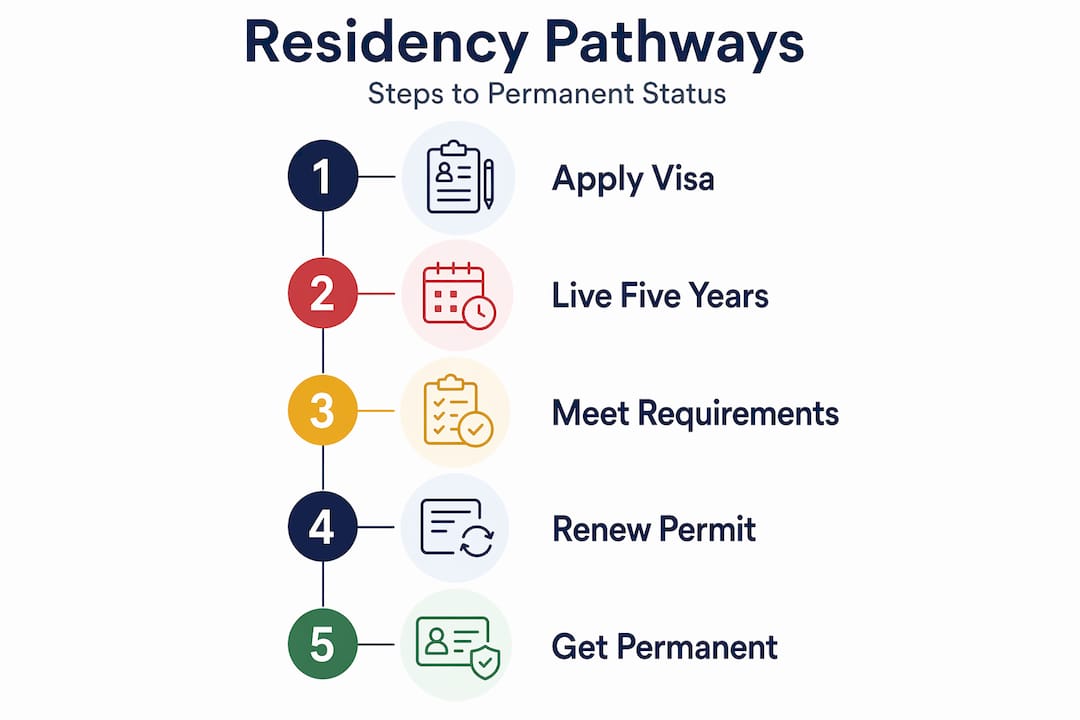 Residency Pathways
Steps to Permanent Status

1 Apply Visa

2 Live Five Years

3 Meet Requirements

4 Renew Permit

5 Get Permanent