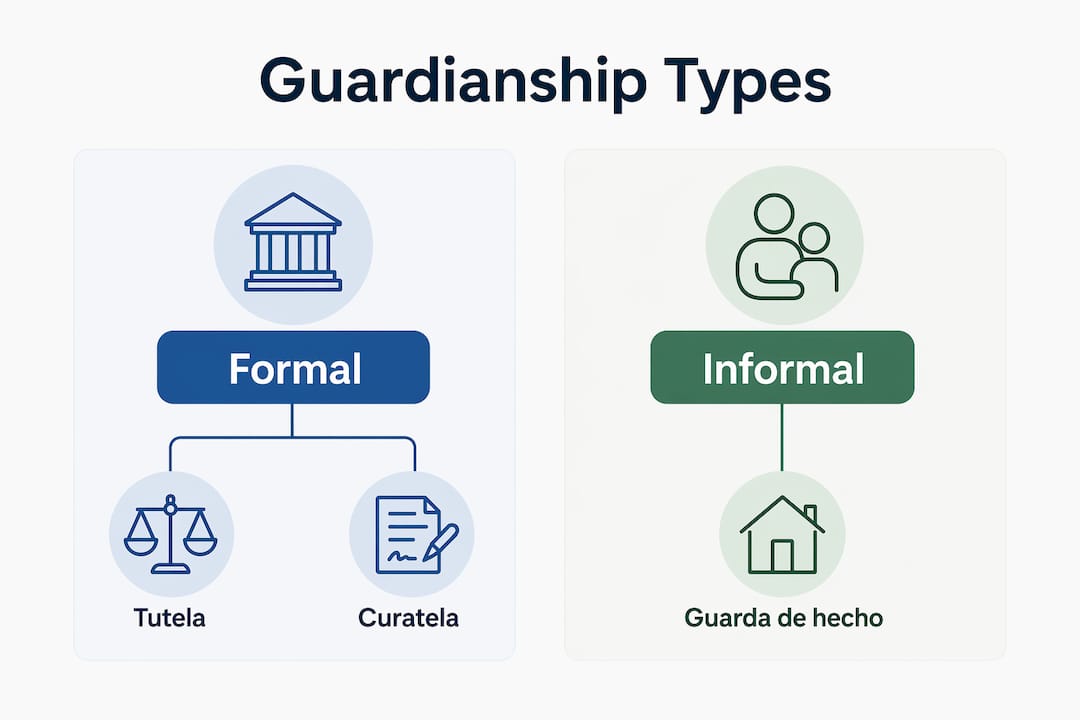 Guardianship Types

Formal

Tutela

Curatela

Informal

Guarda de hecho