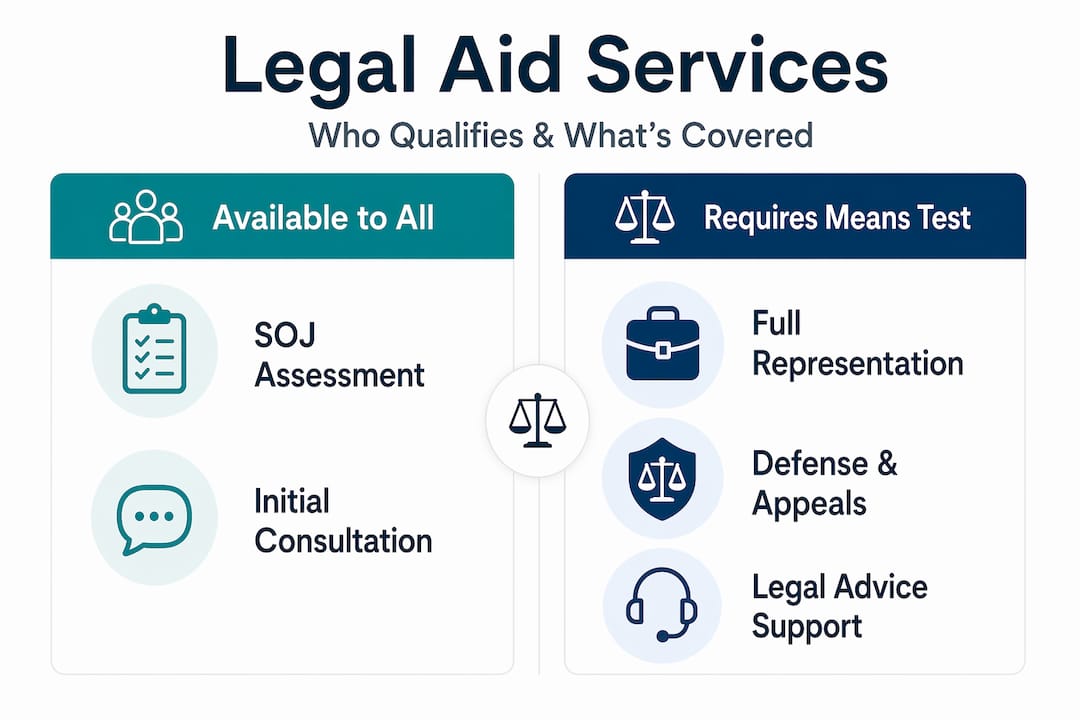 Legal Aid Services

Who Qualifies & What's Covered

Available to All

SOJ Assessment

Initial Consultation

Requires Means Test

Full Representation

Defense & Appeals

Legal Advice Support