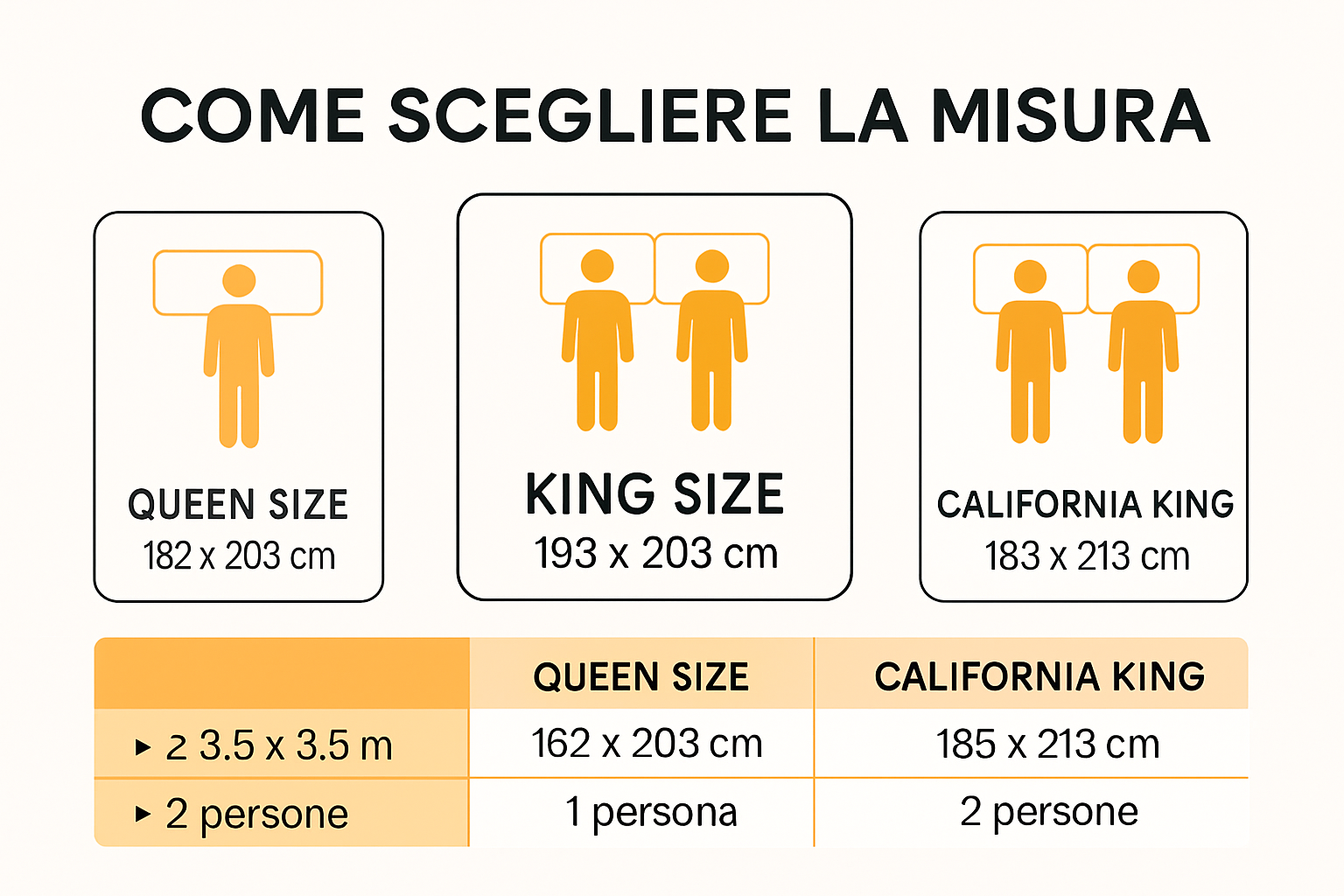 COME SCEGLIERE LA MISURA

QUEEN SIZE
182 x 203 cm

KING SIZE
193 x 203 cm

CALIFORNIA KING
183 x 213 cm

| | QUEEN SIZE | CALIFORNIA KING |
|---|---|---|
| ▸ ≥ 3.5 x 3.5 m | 162 x 203 cm | 185 x 213 cm |
| ▸ 2 persone | 1 persona | 2 persone |