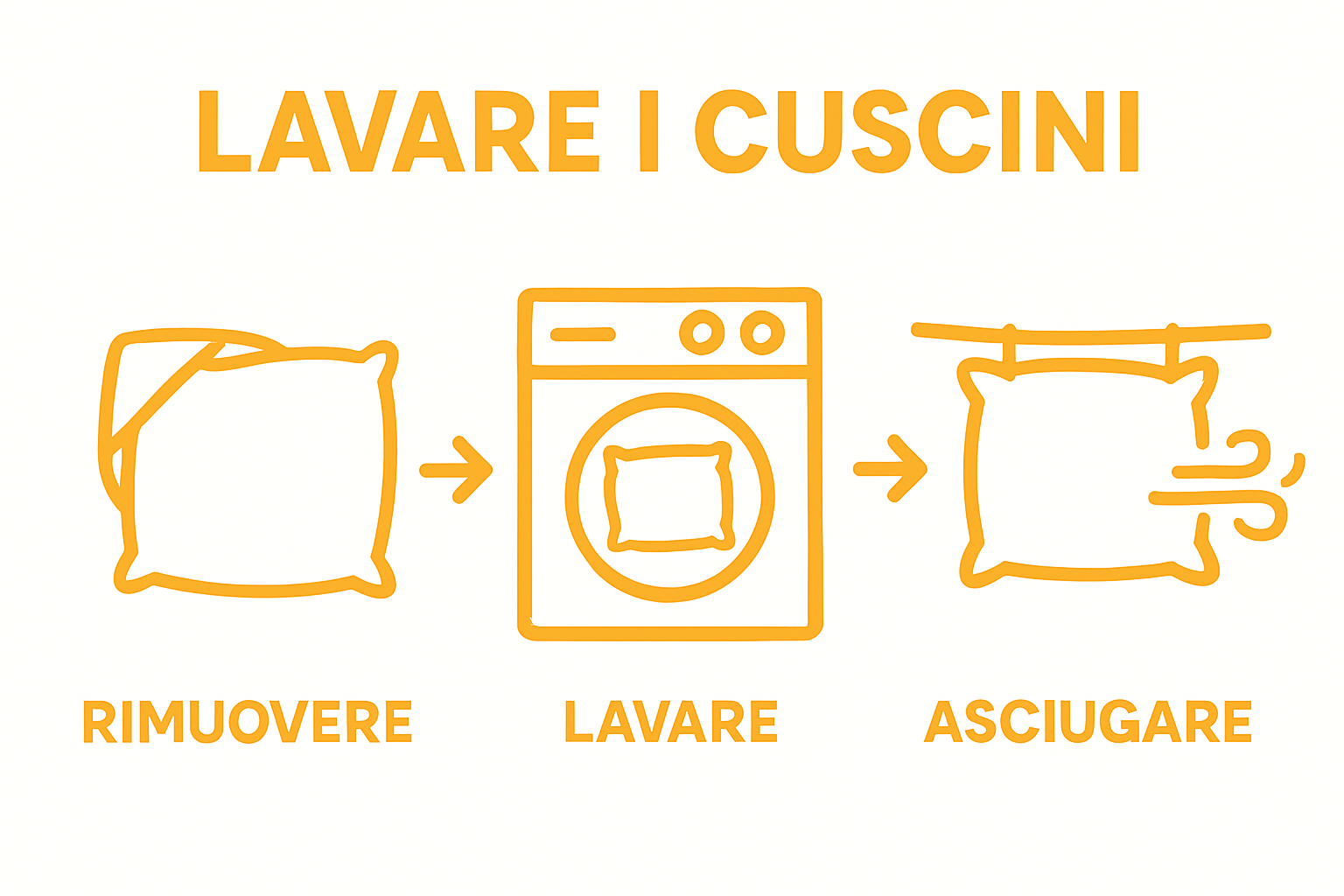 LAVARE I CUSCINI

RIMUOVERE

LAVARE

ASCIUGARE