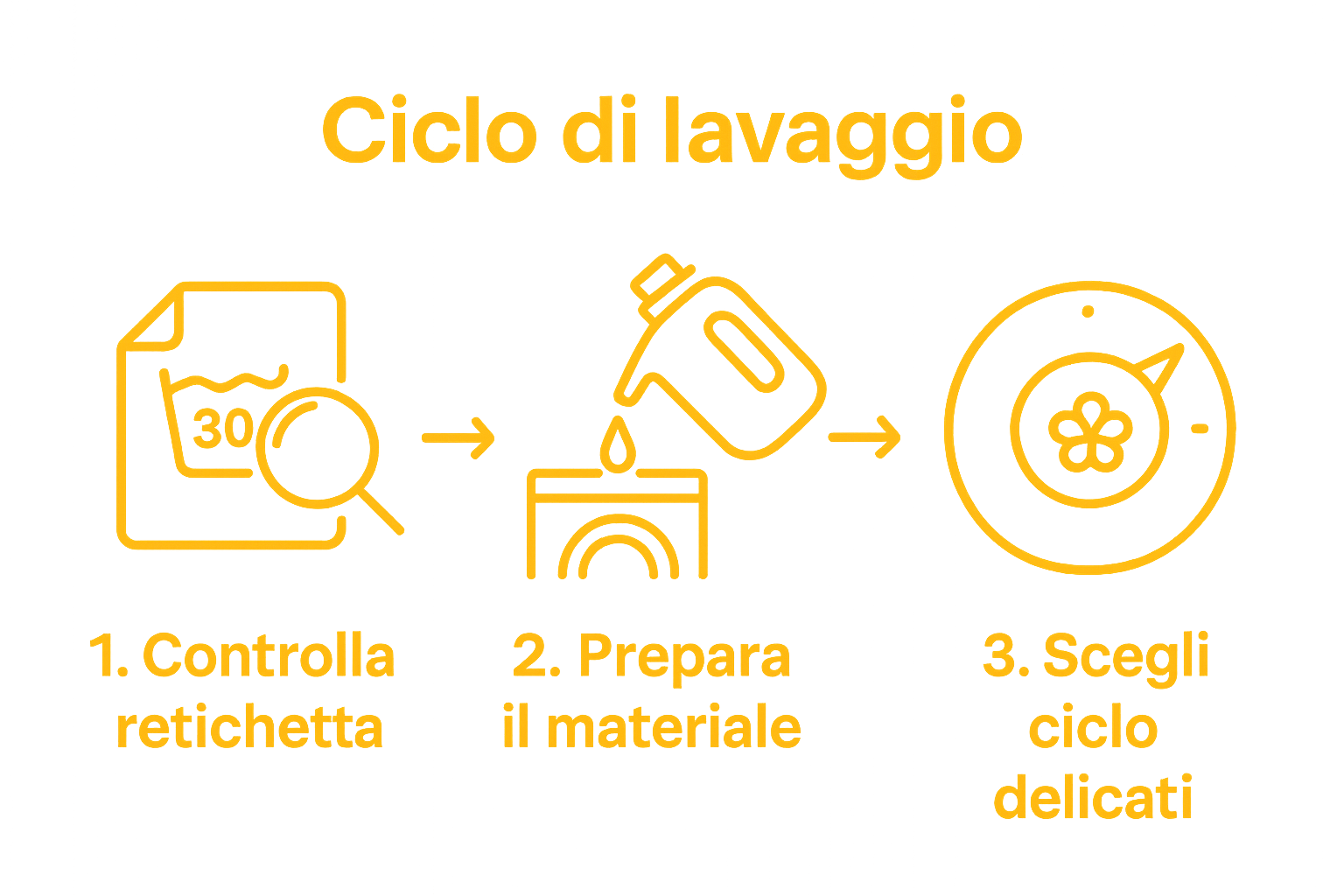 Ciclo di lavaggio

30

1. Controlla retichetta

2. Prepara il materiale

3. Scegli ciclo delicati