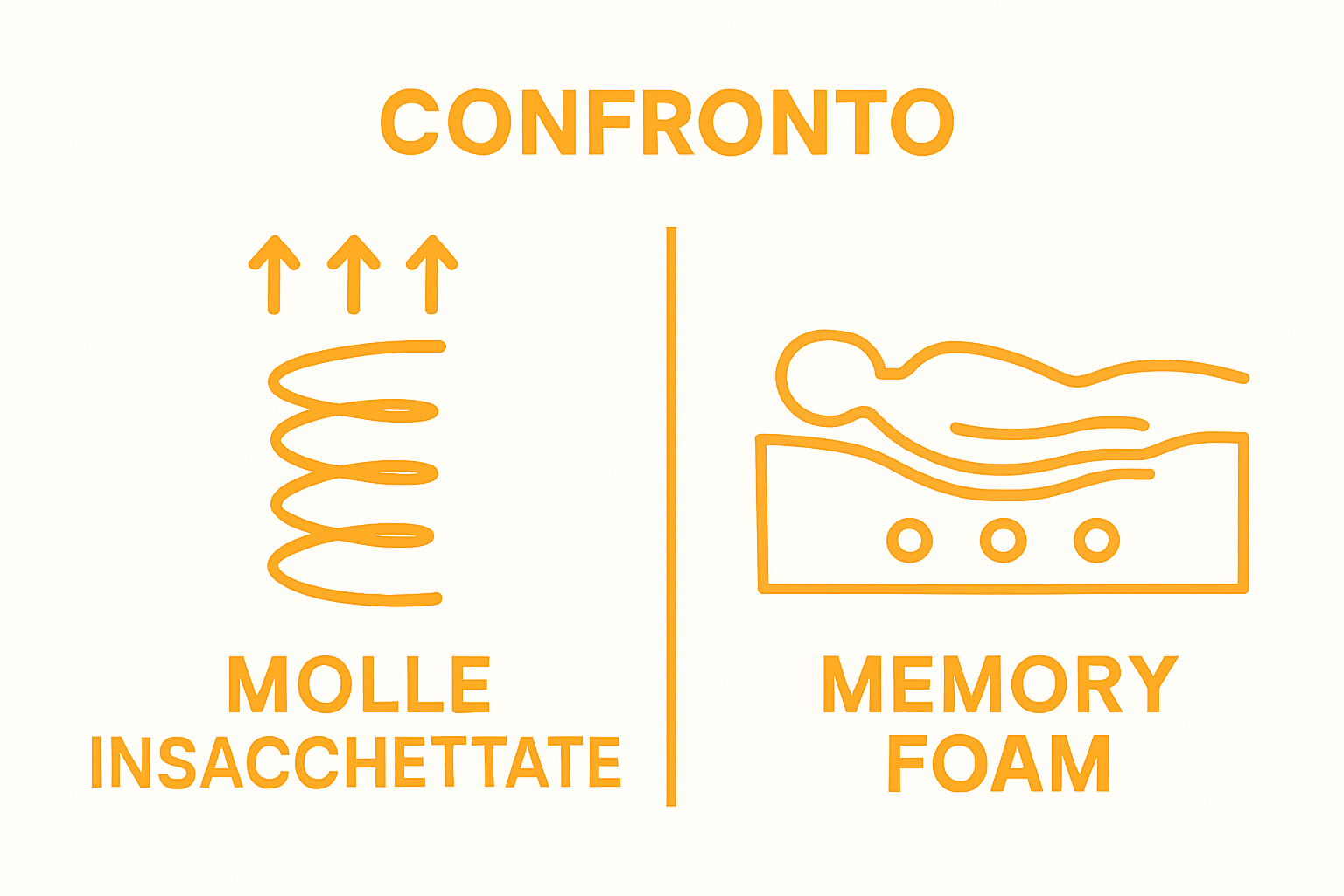 CONFRONTO

MOLLE INSACCHETTATE

MEMORY FOAM