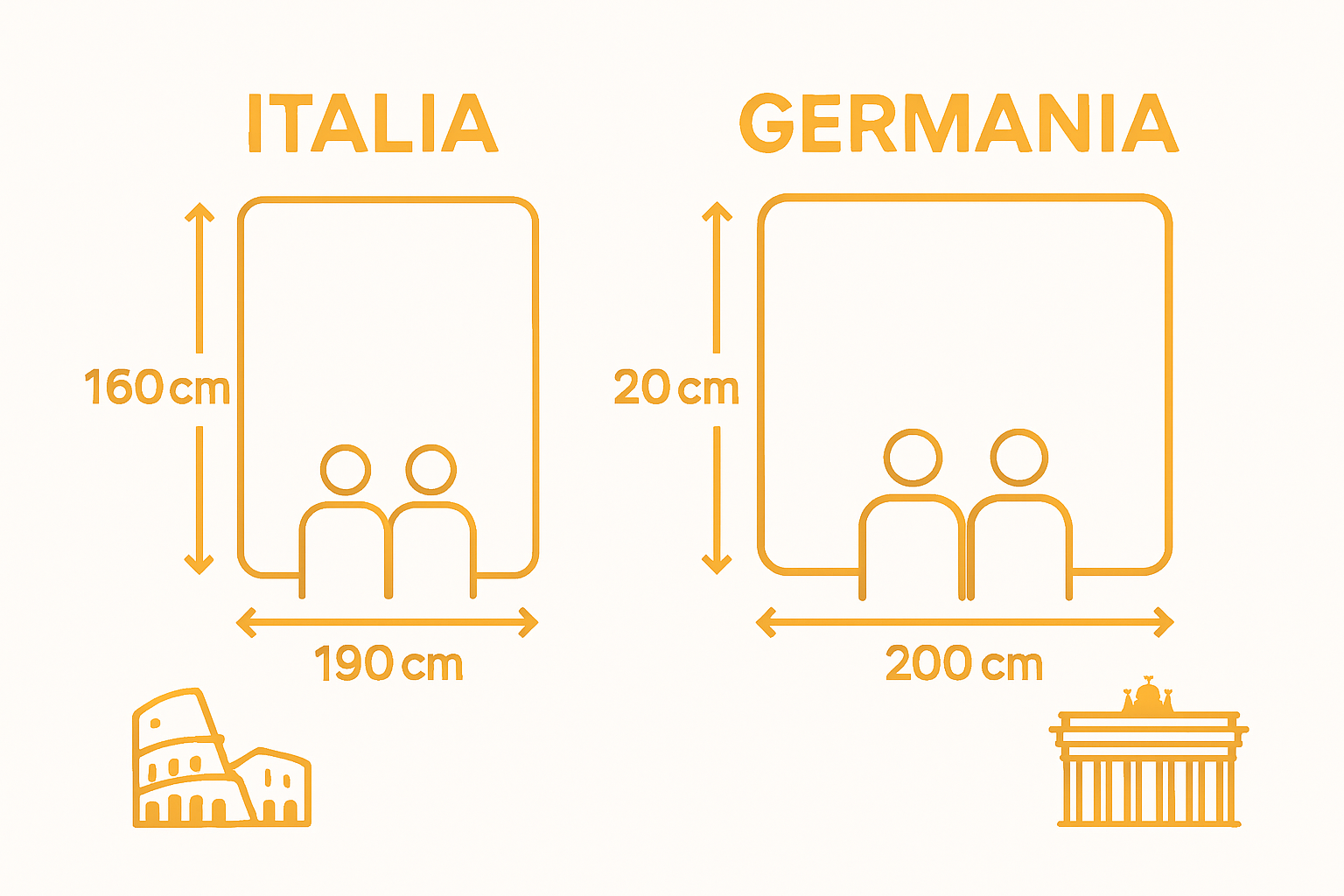 ITALIA

160 cm

190 cm

GERMANIA

20 cm

200 cm