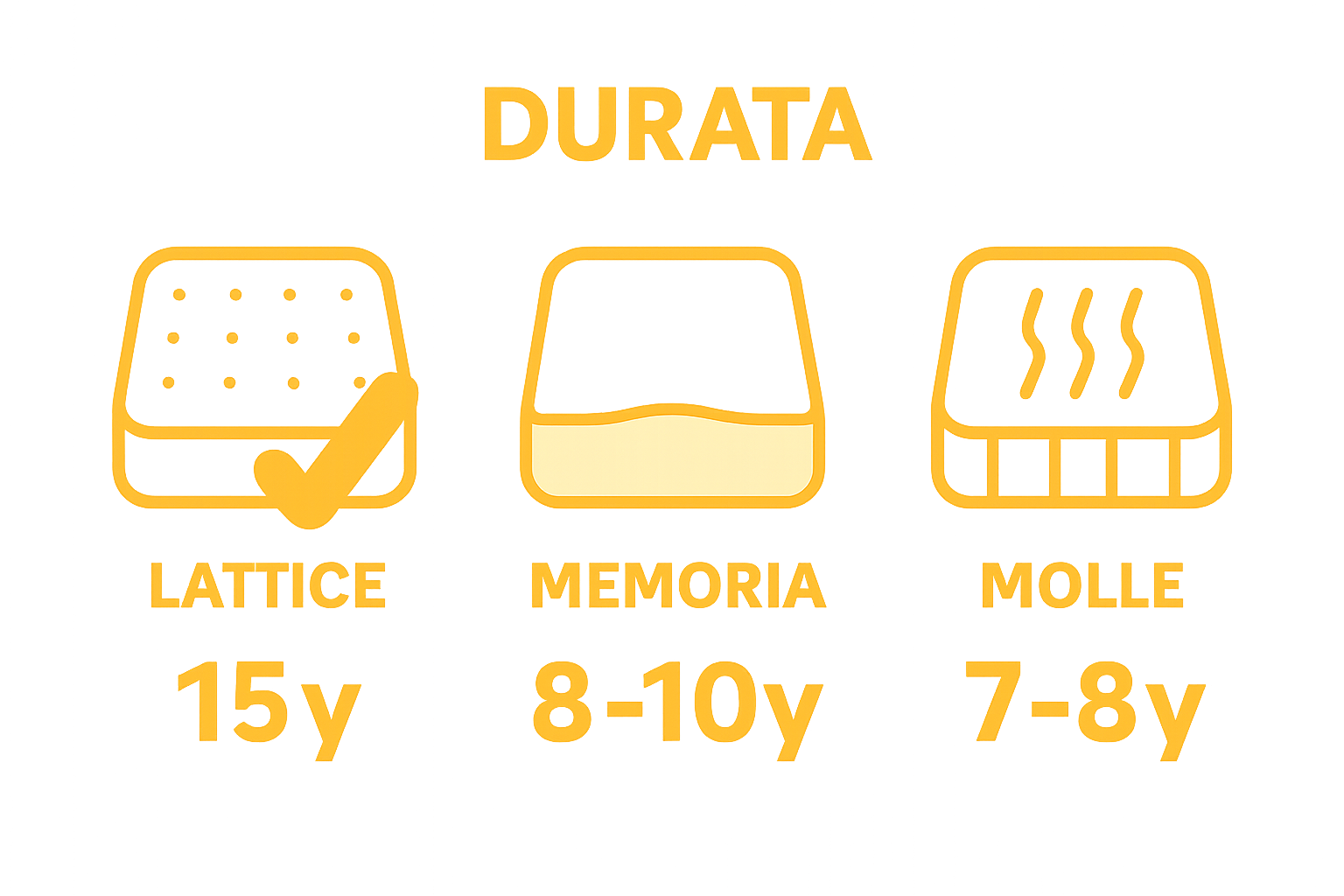 DURATA

LATTICE
15y

MEMORIA
8-10y

MOLLE
7-8y